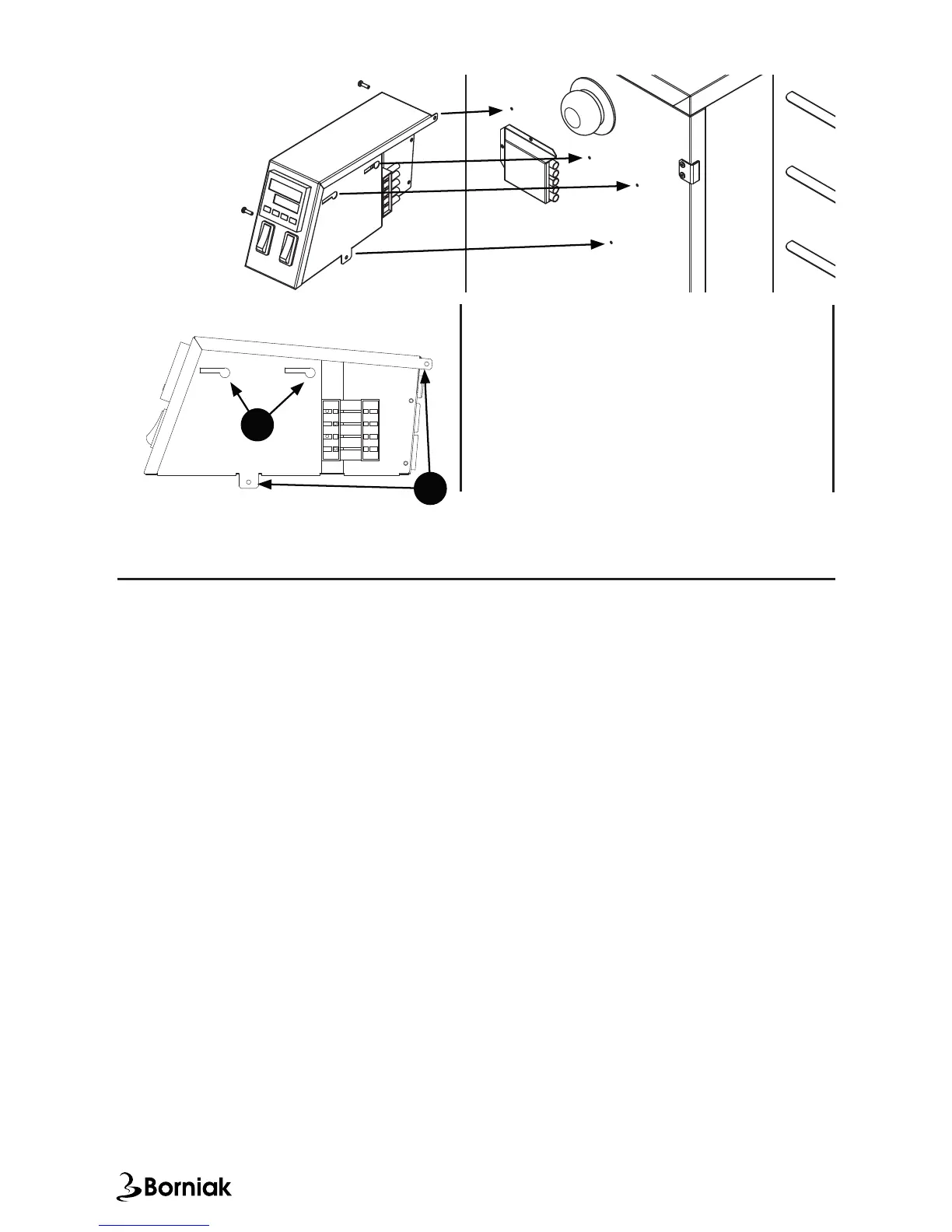 Borniak