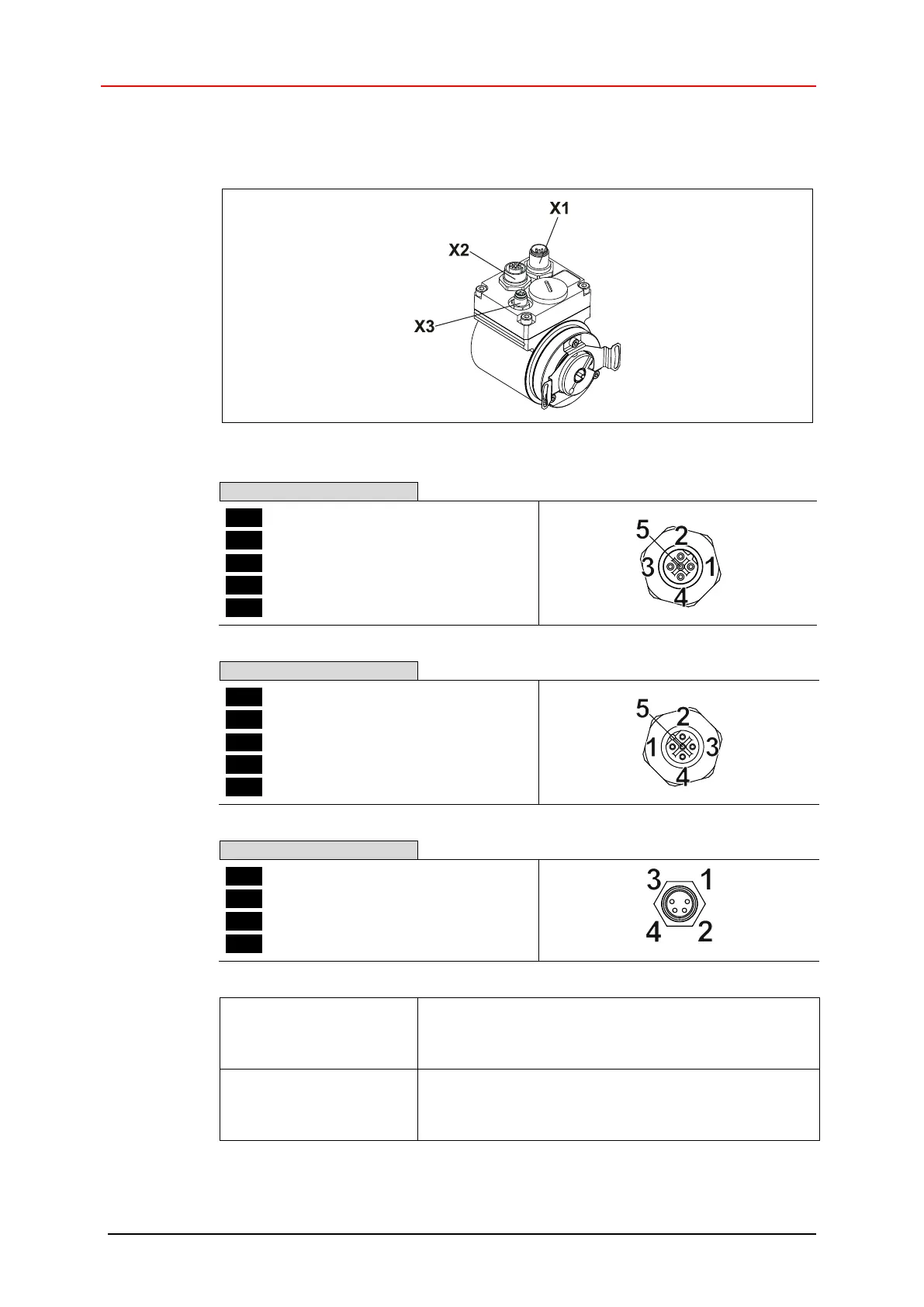 X1
X2
X3

5
2
3
1
4

5
2
1
3
4

3
1
4
2