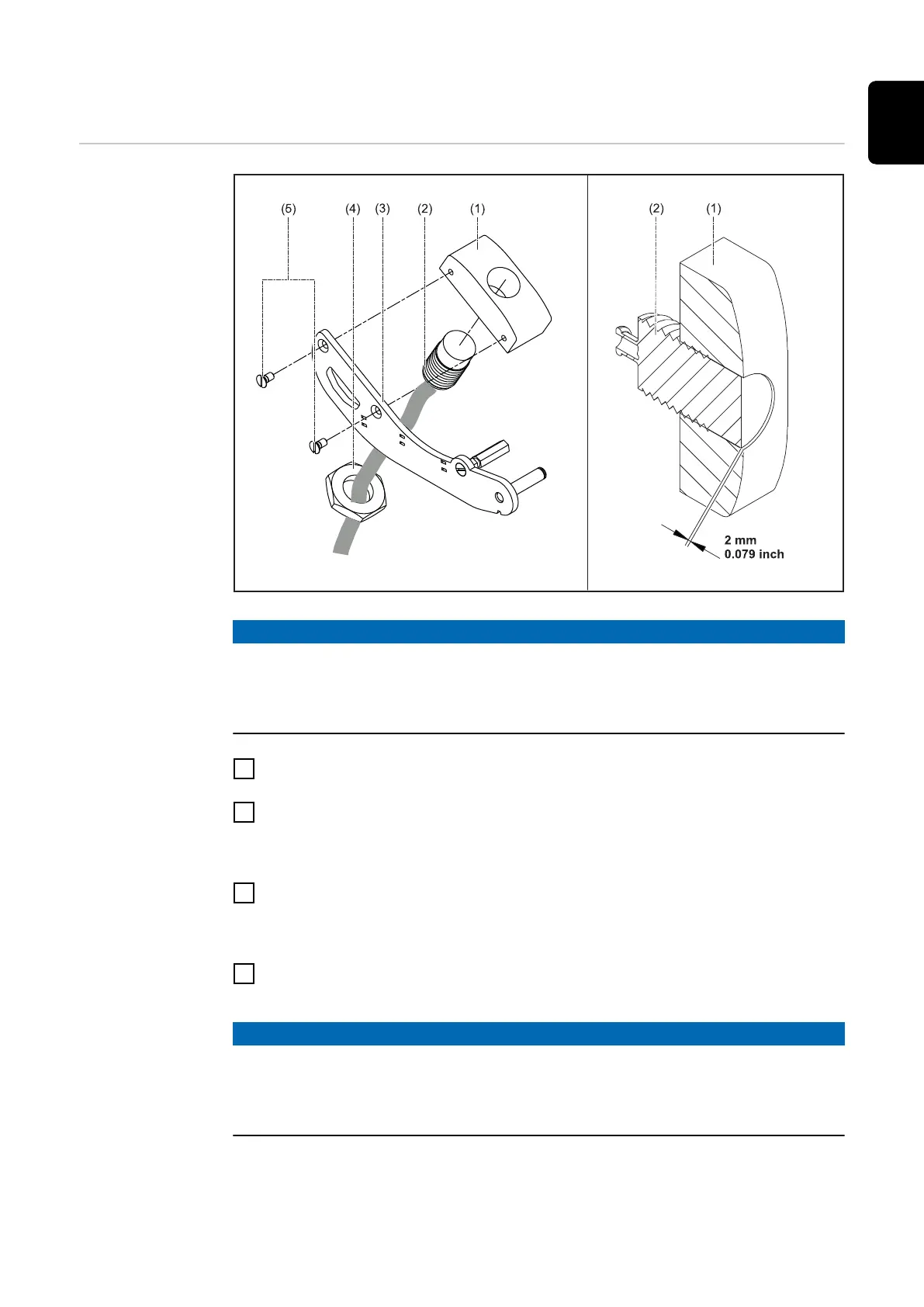 (5)
(4)
(3)
(2)
(1)

(2)
(1)

2 mm
0.079 inch