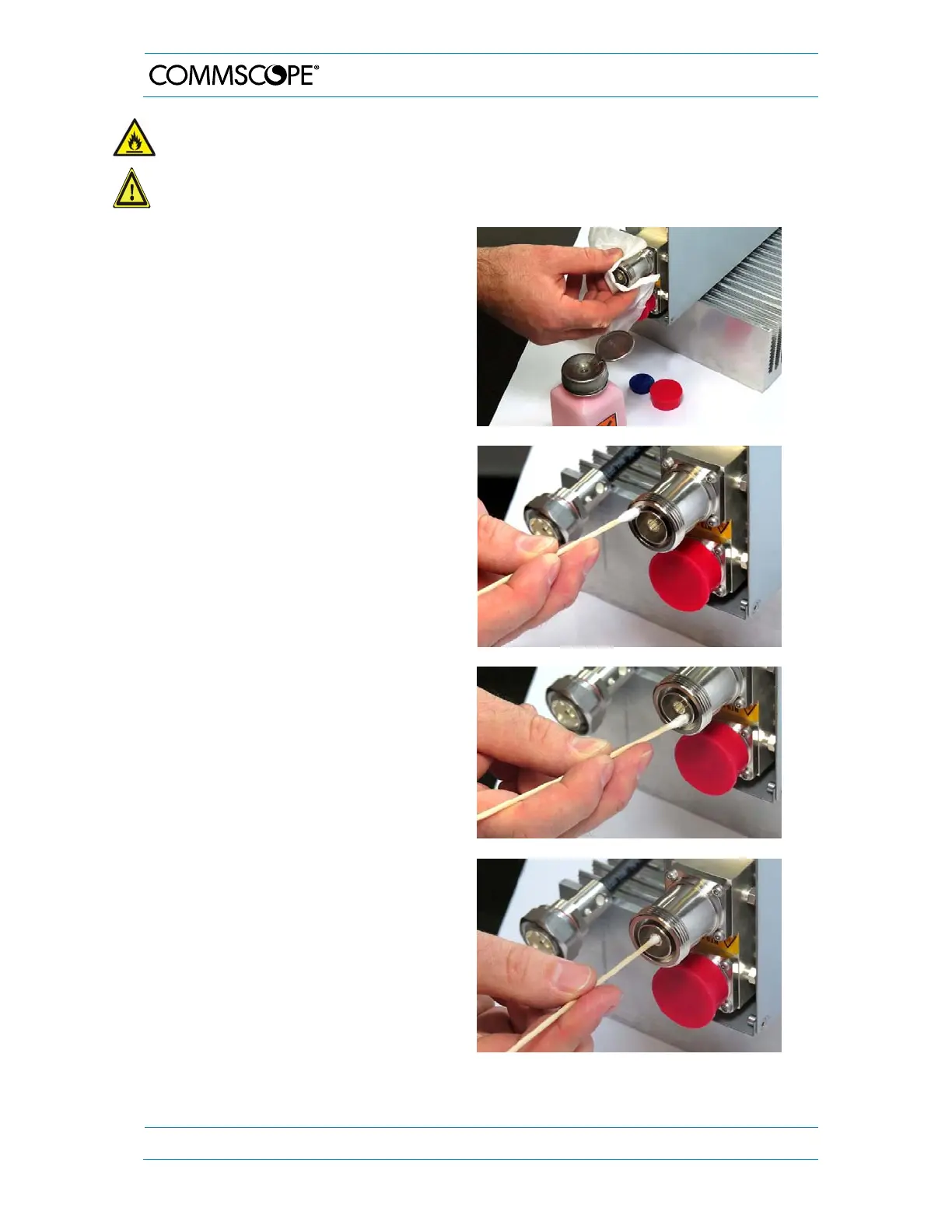 COMMSCOPE®