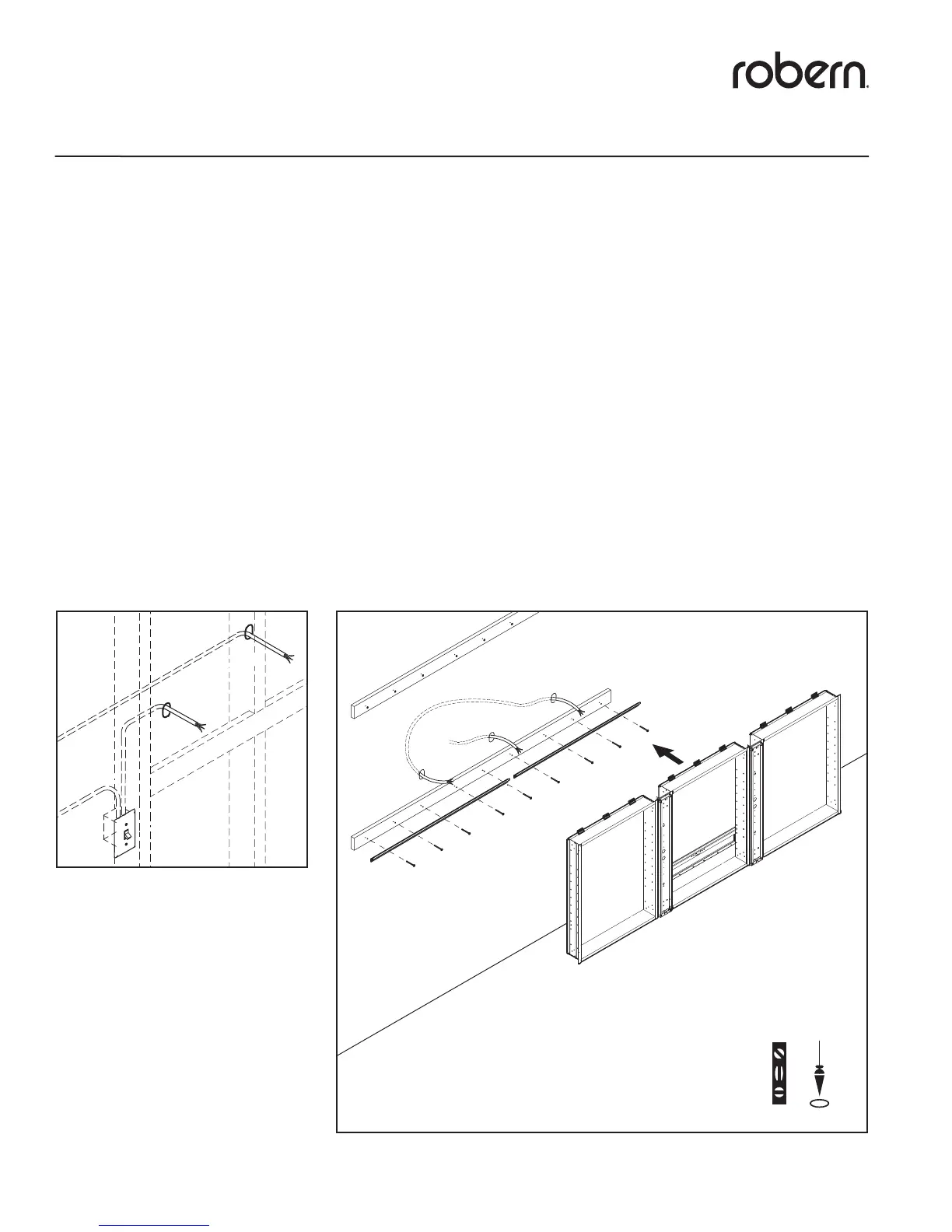 robern.