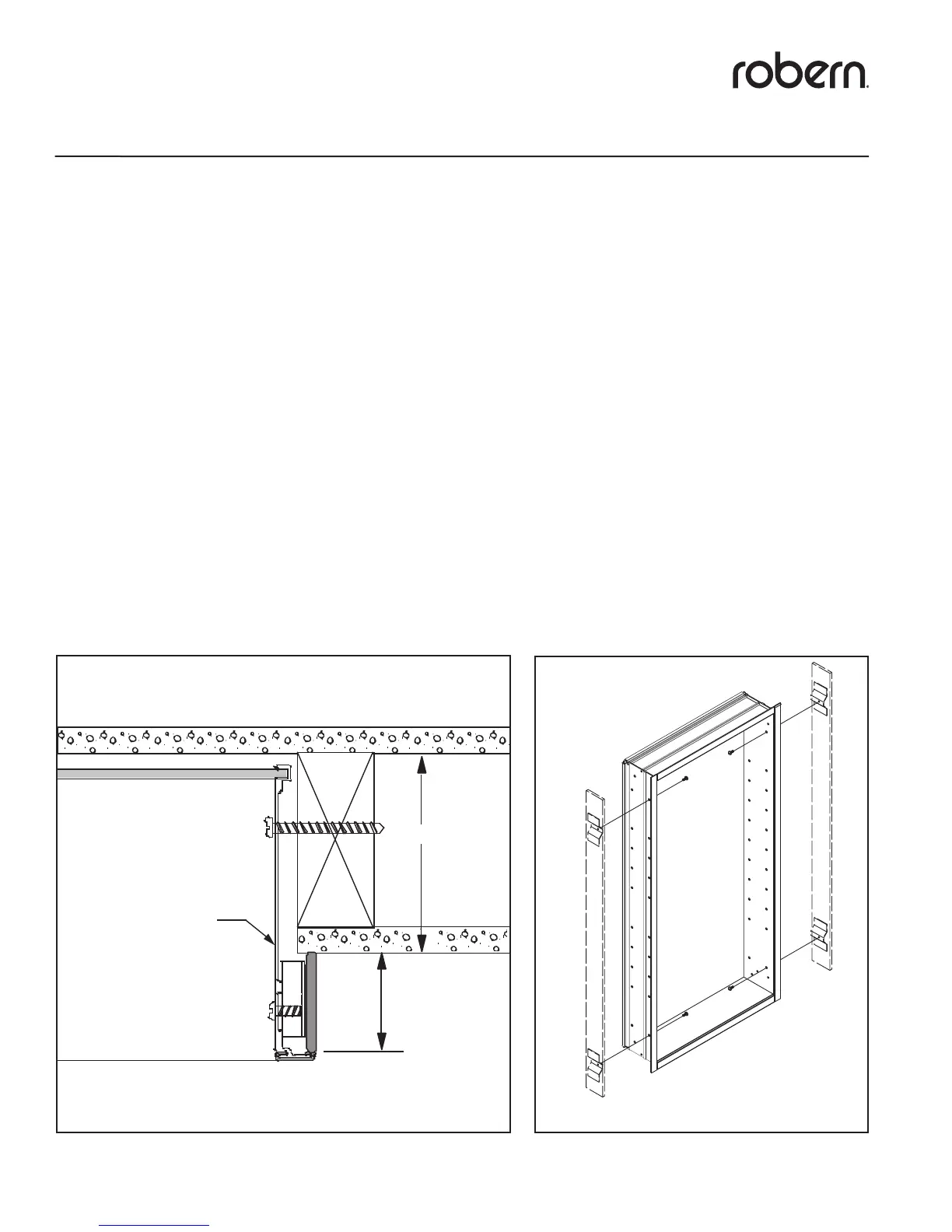 robern.