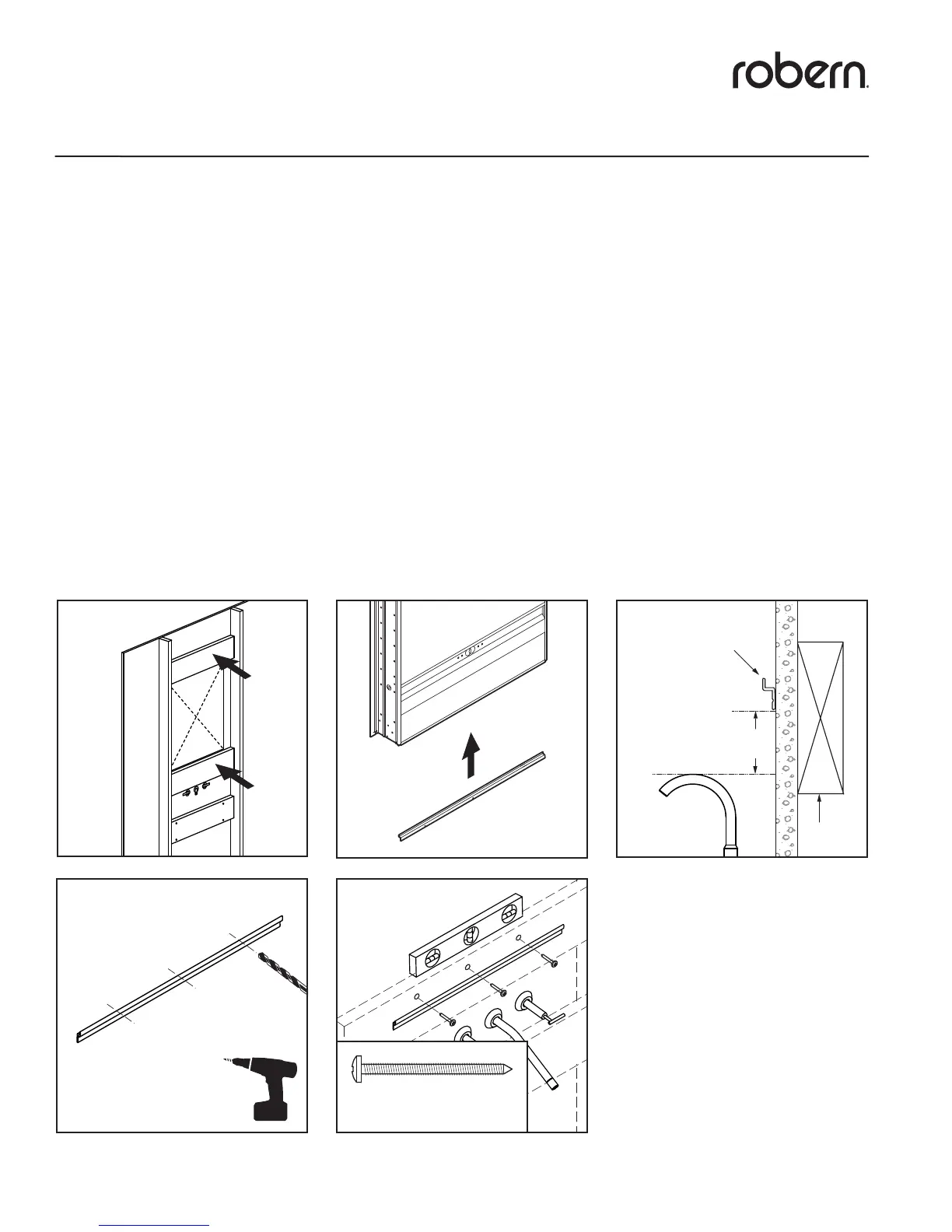 robern.