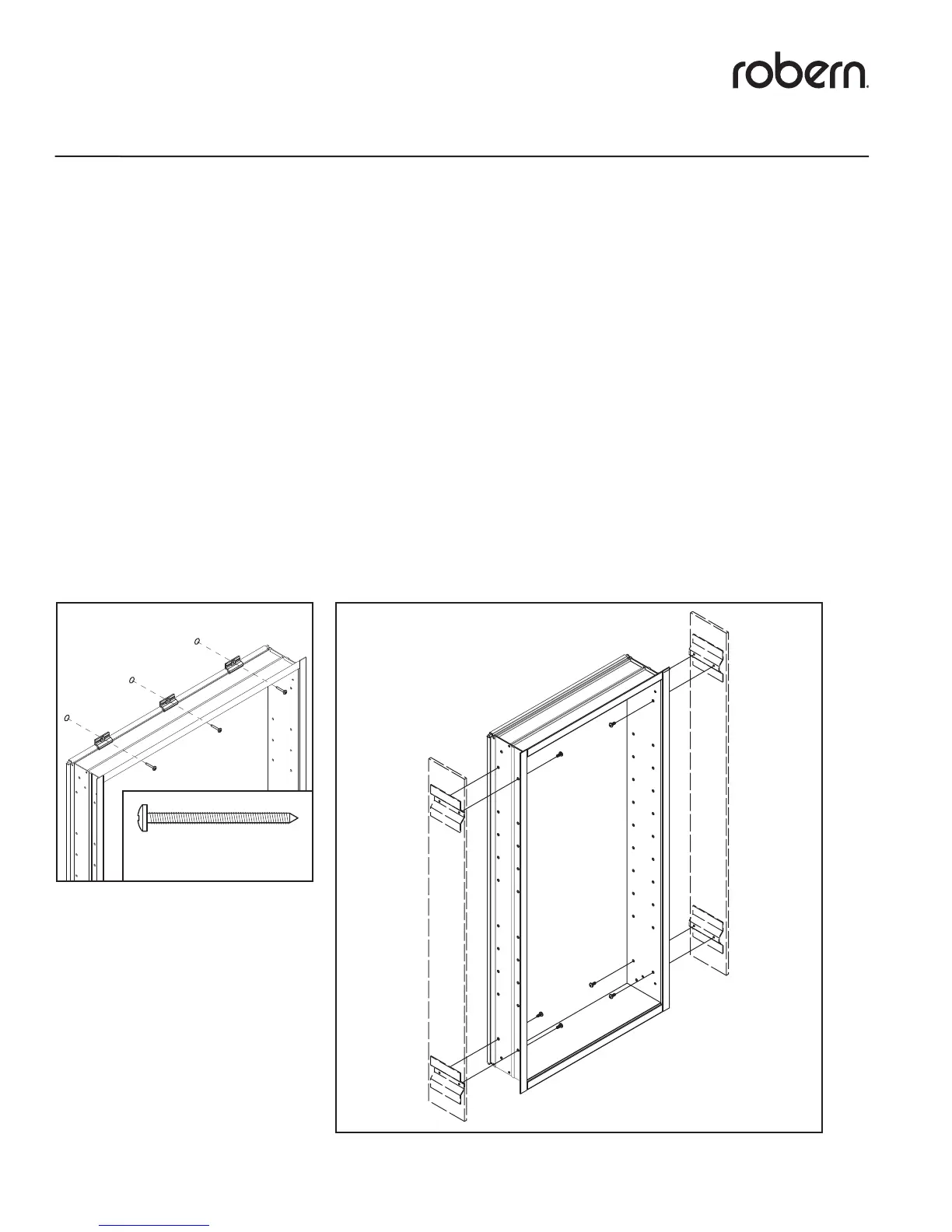 robern.