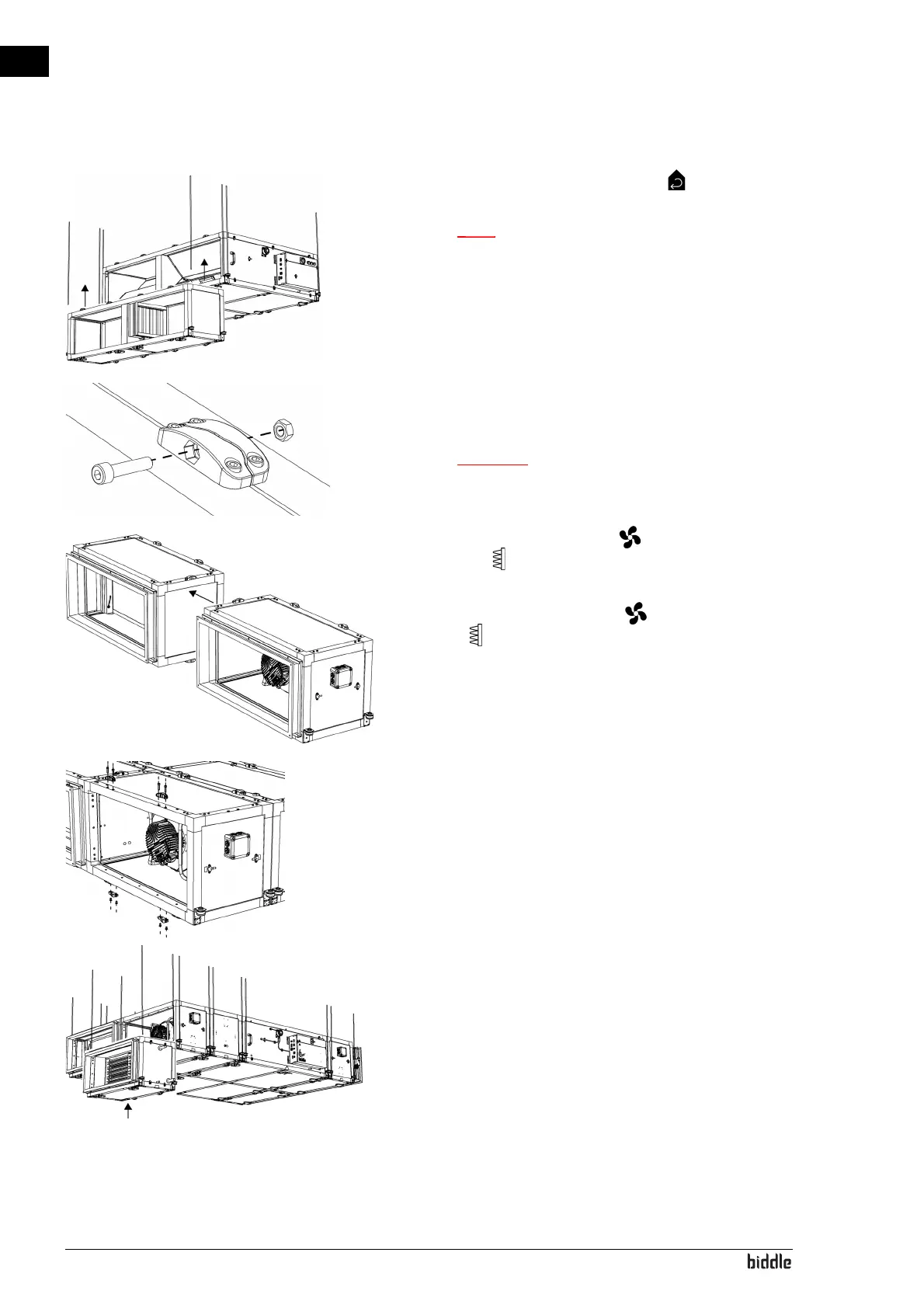 biddle