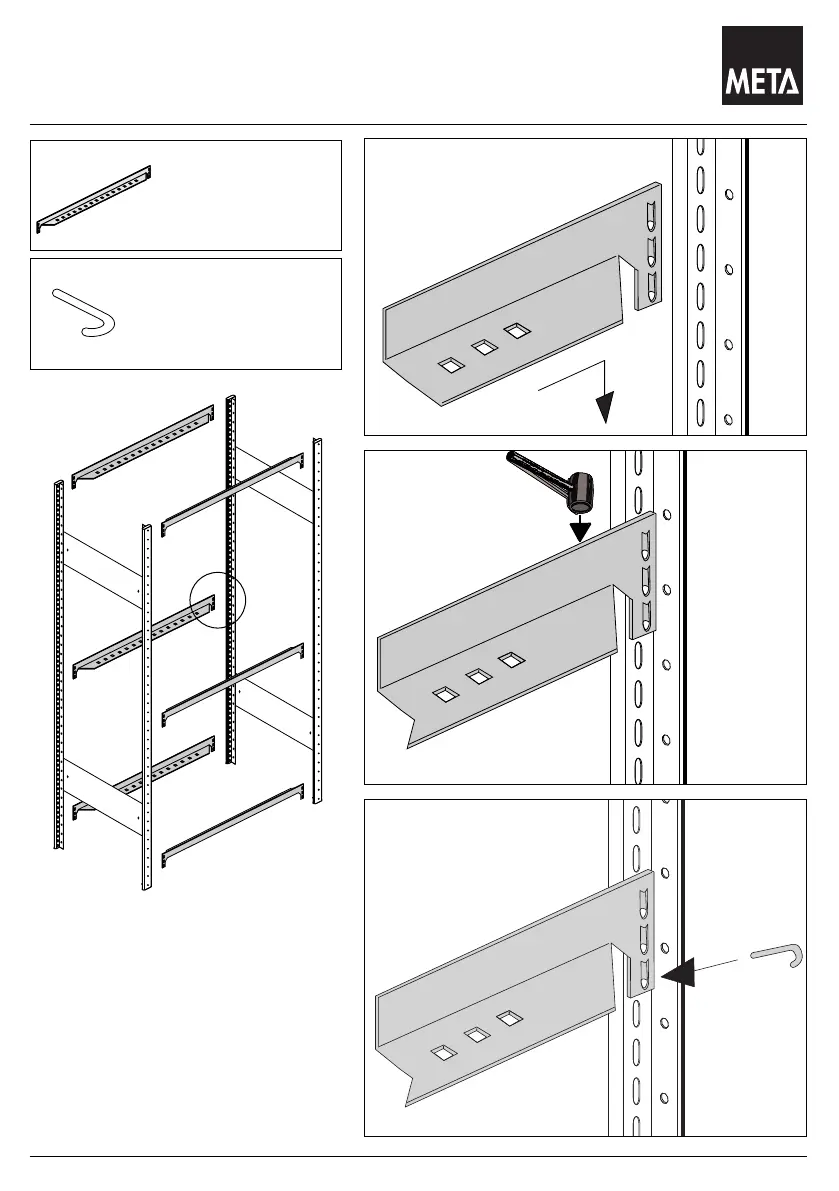 META