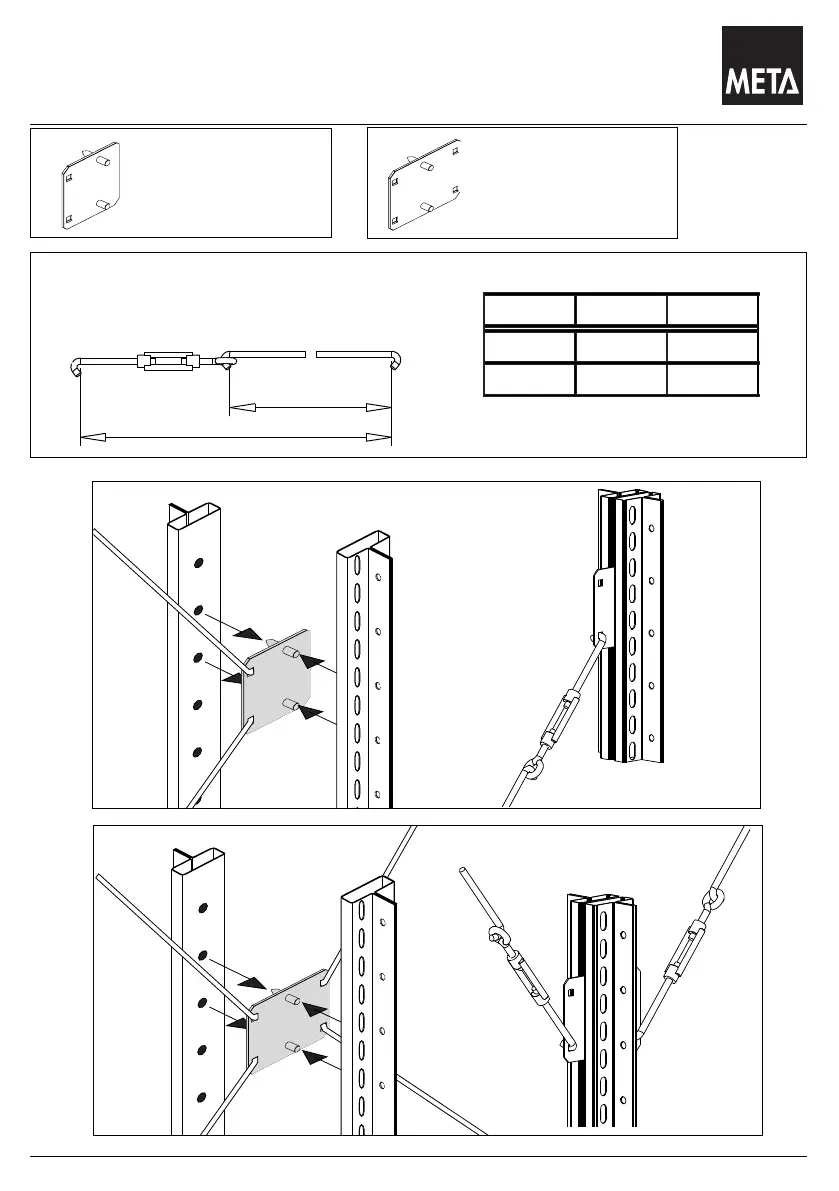 META