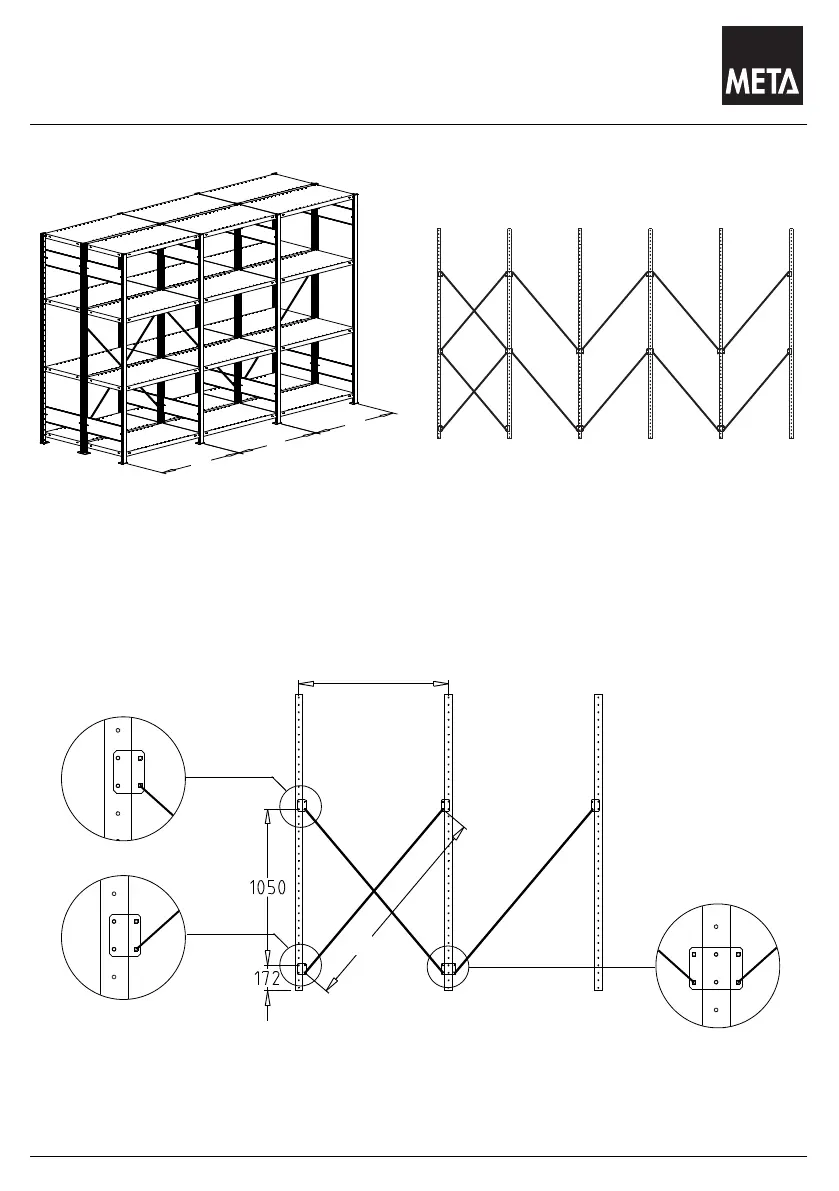 META

1050

172