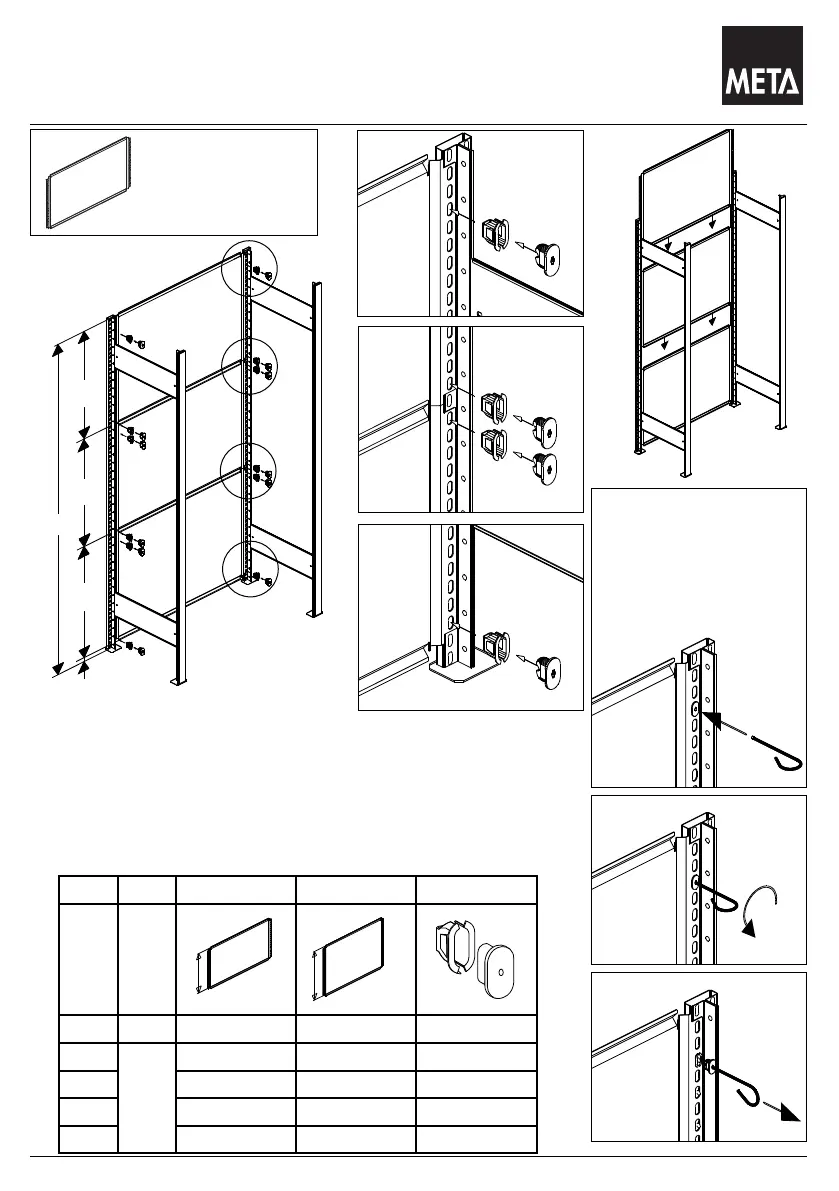 META