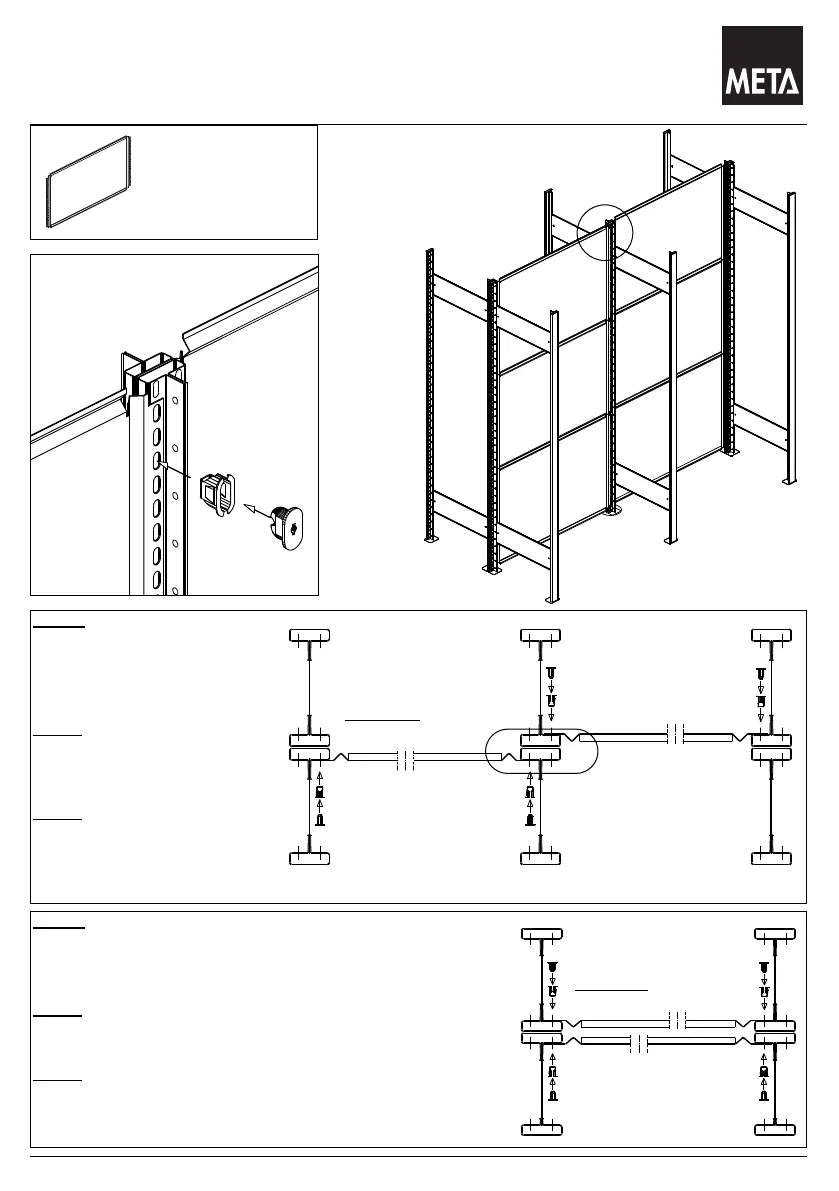 META