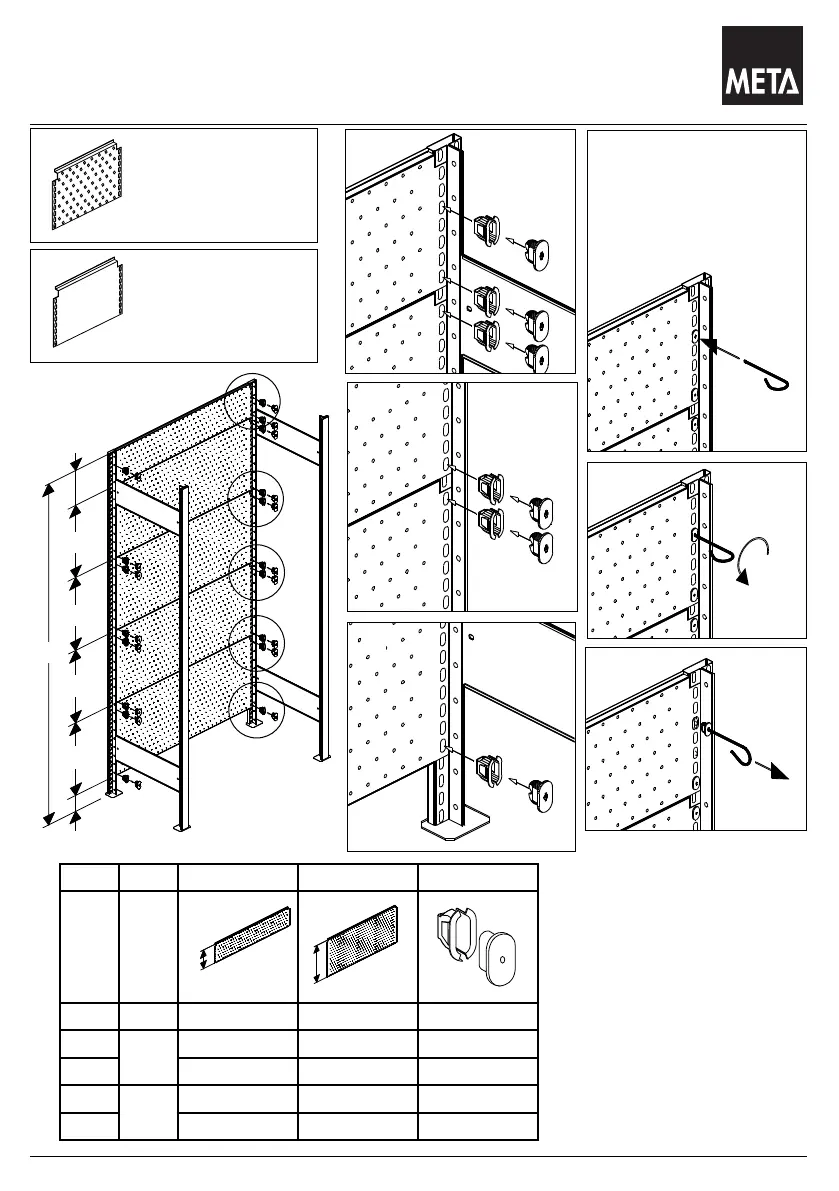 META