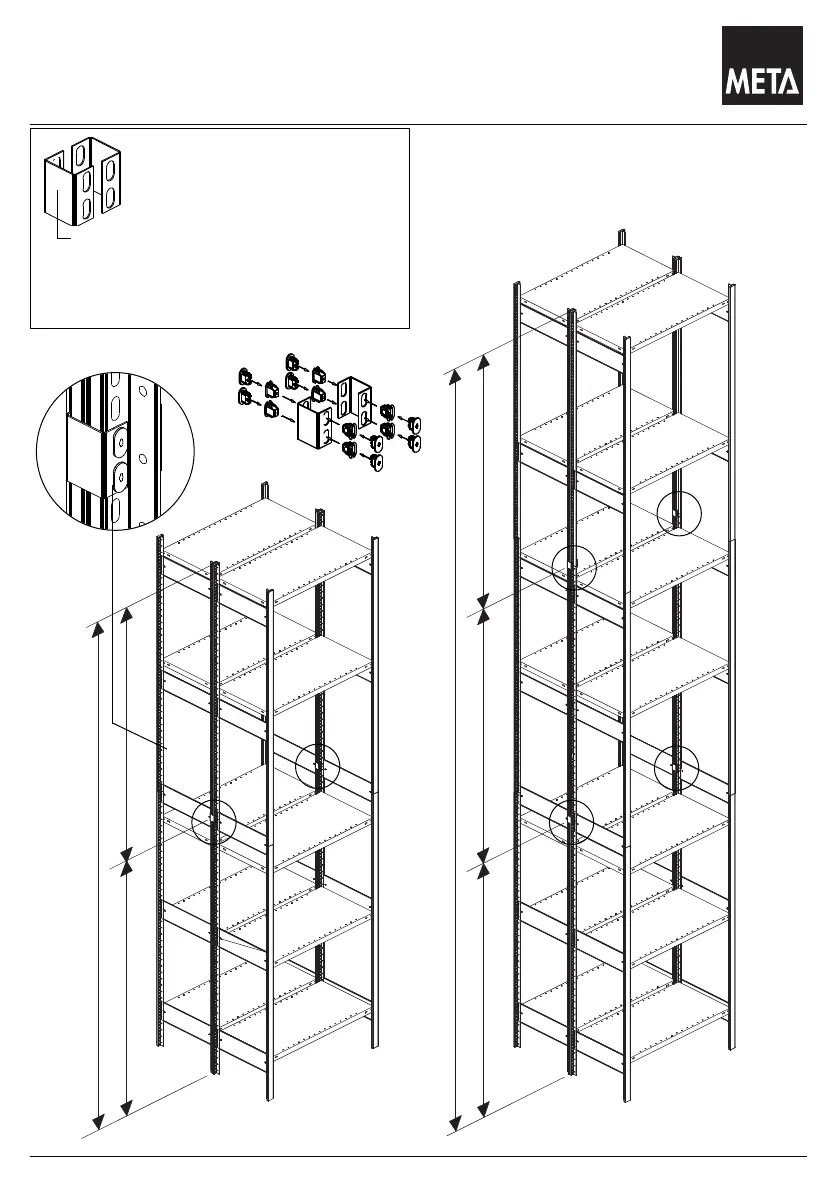 META