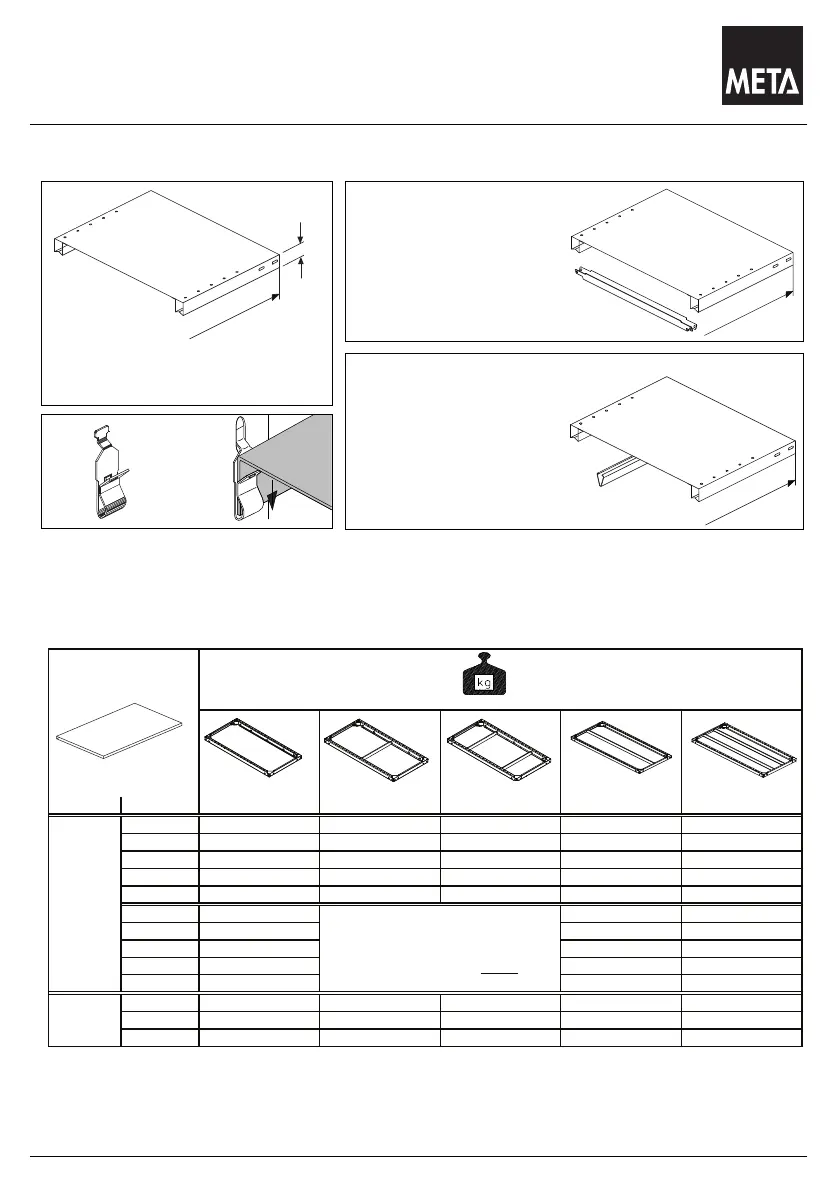 META

kg