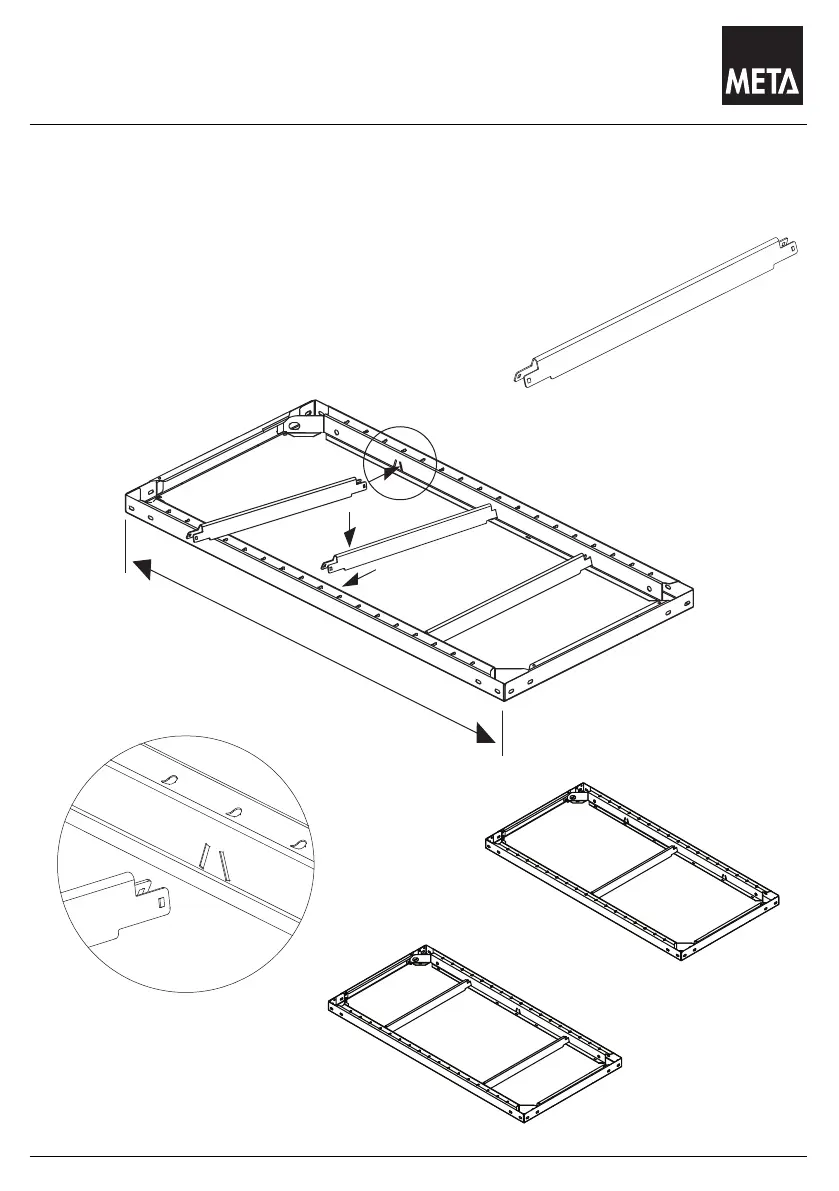 META