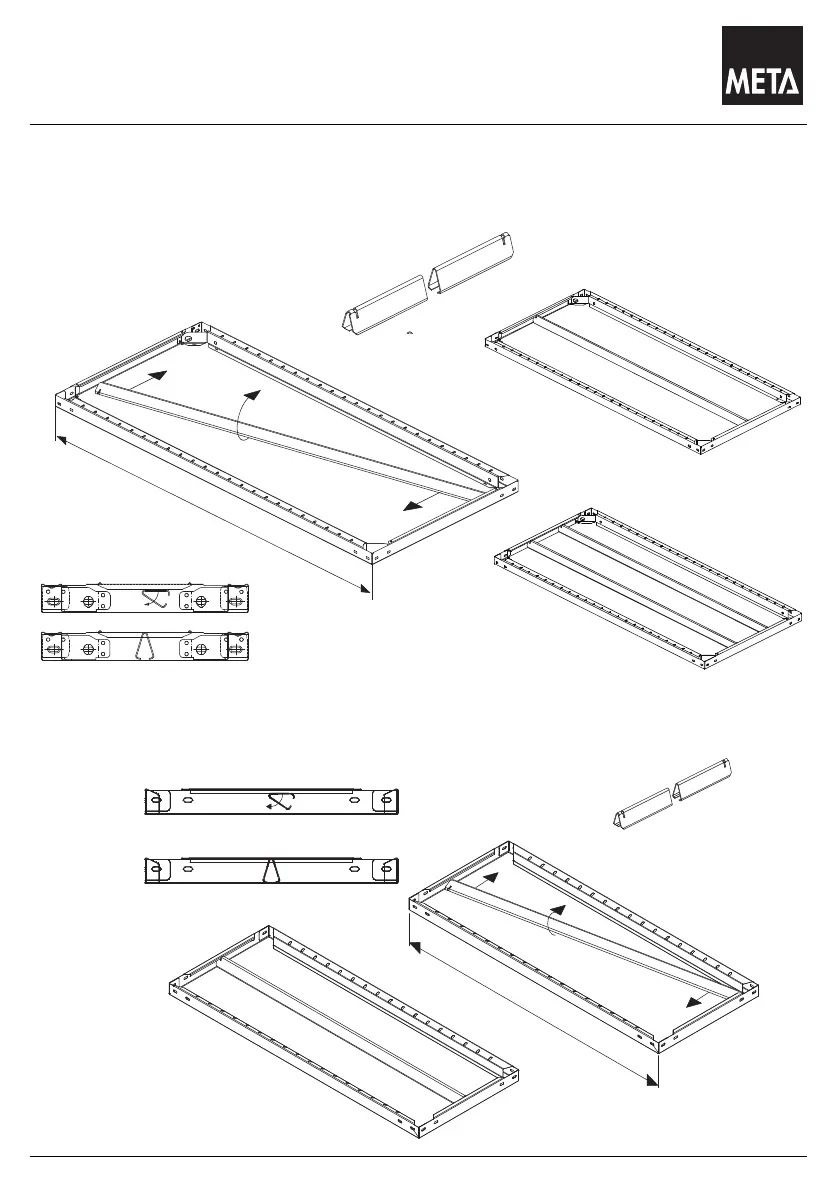 META