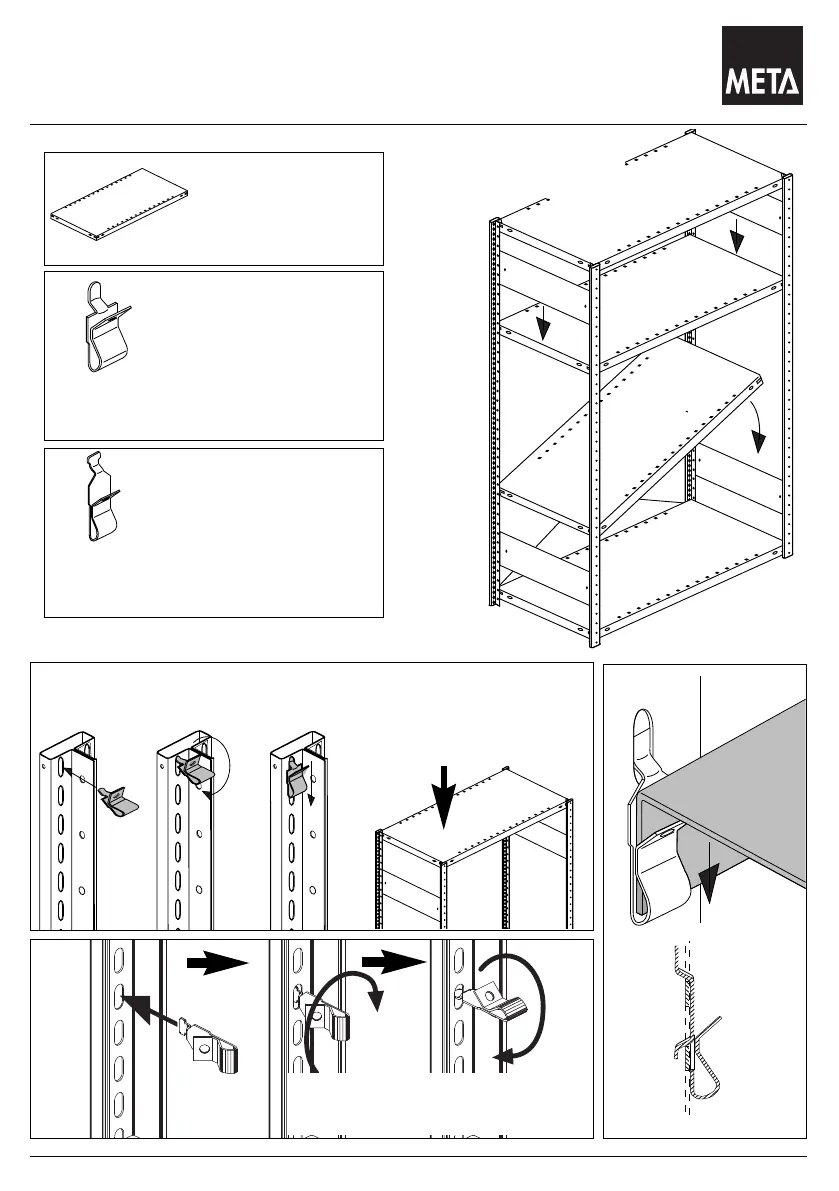 META