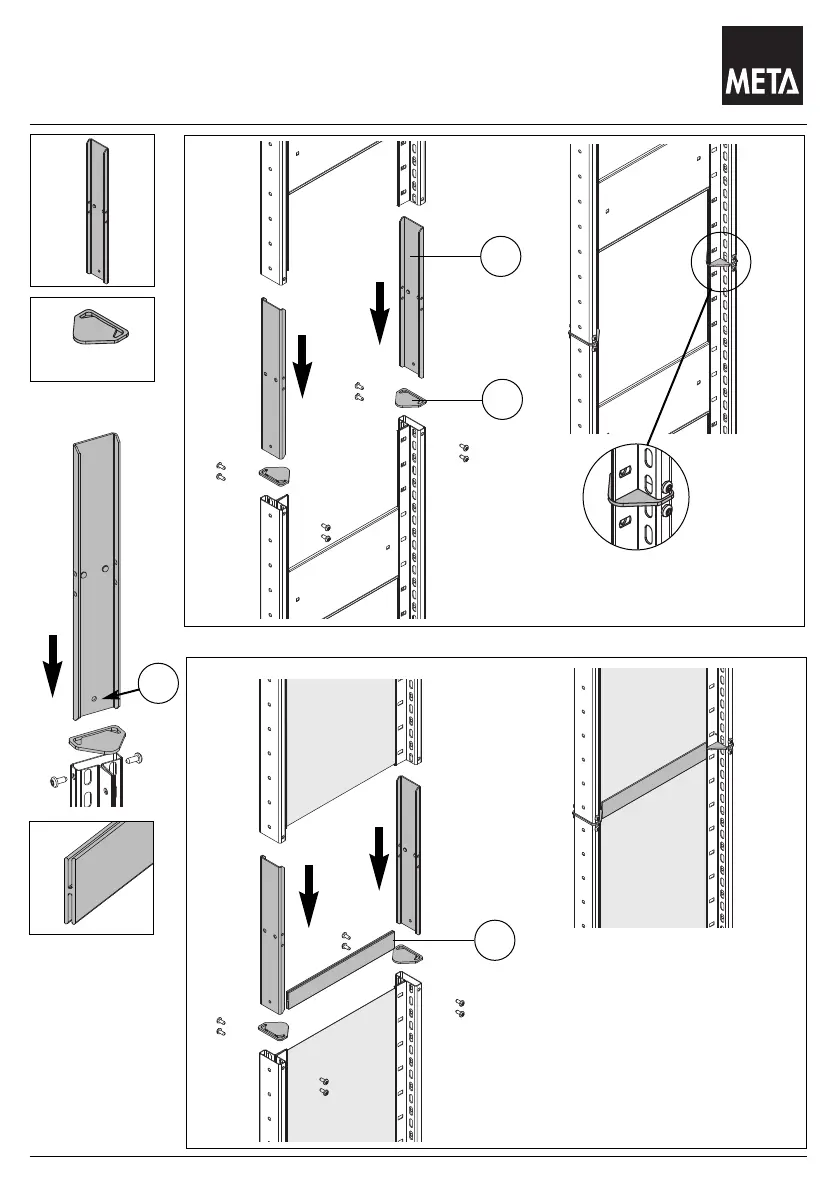 META