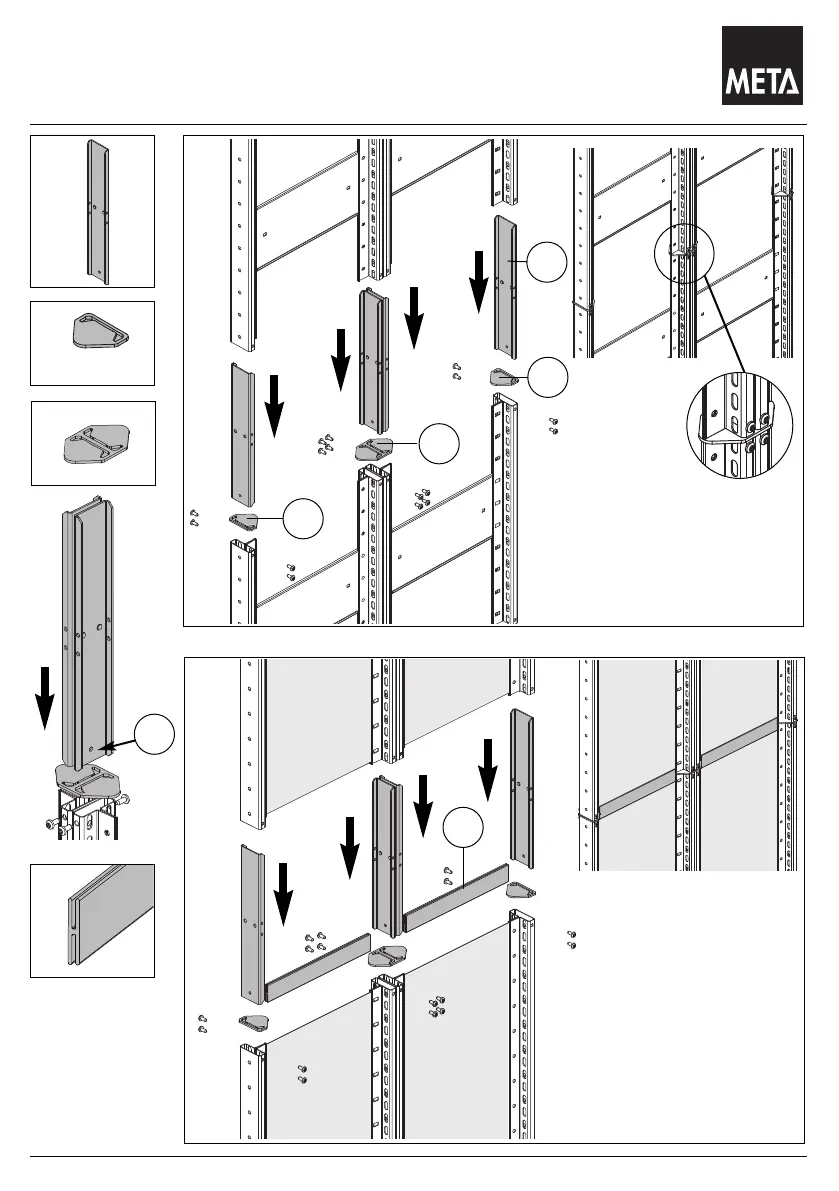 META