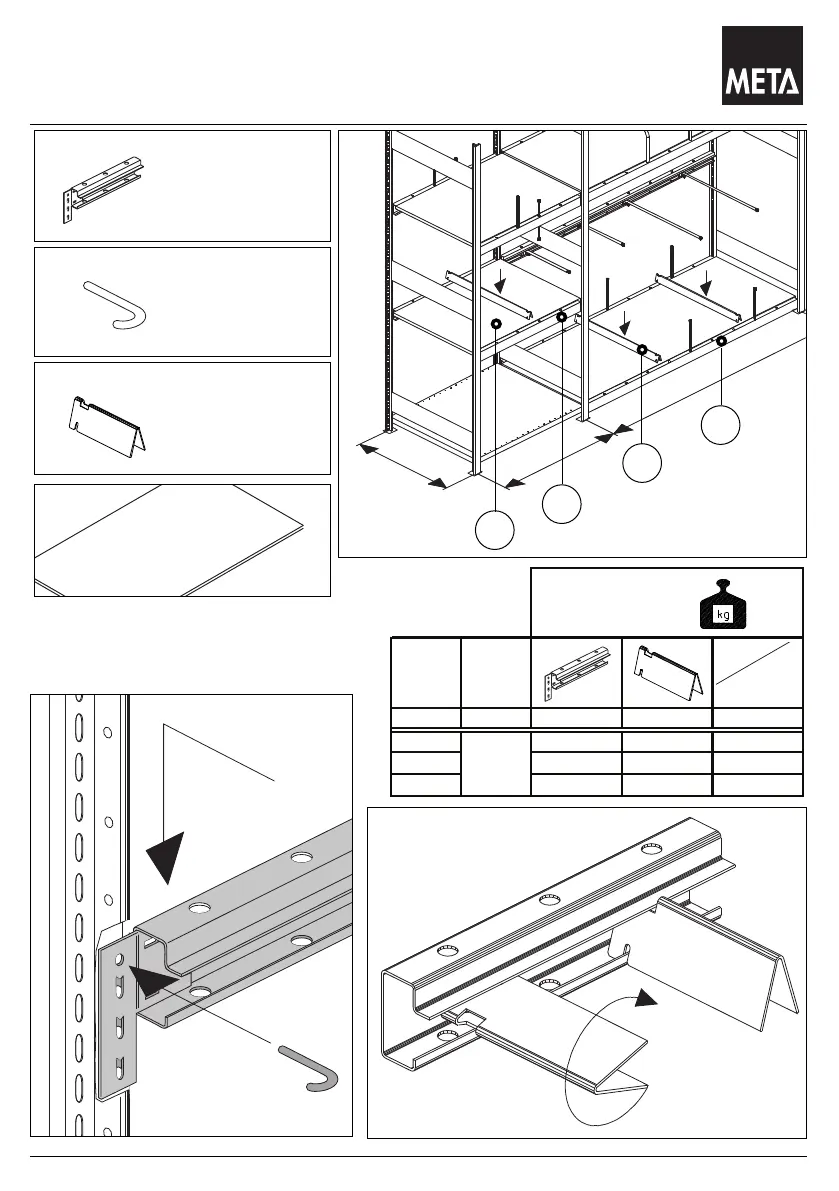 META

kg