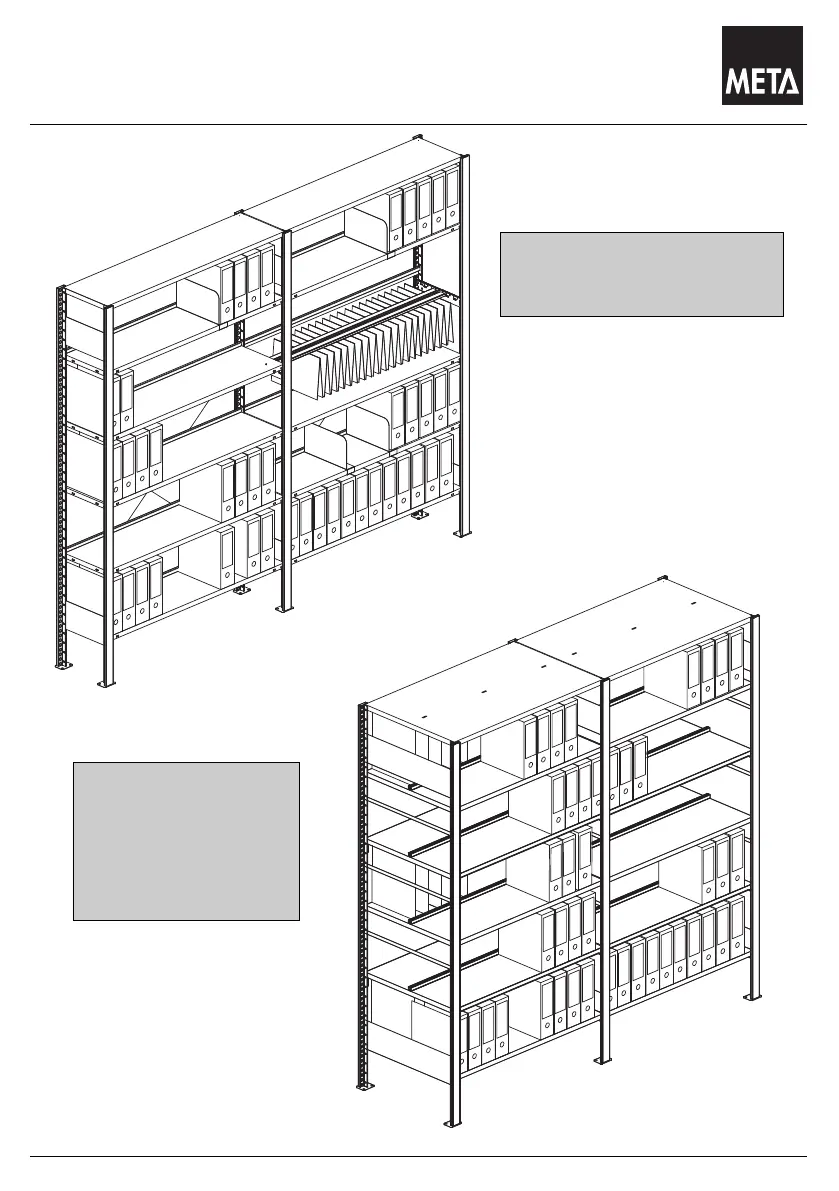 META