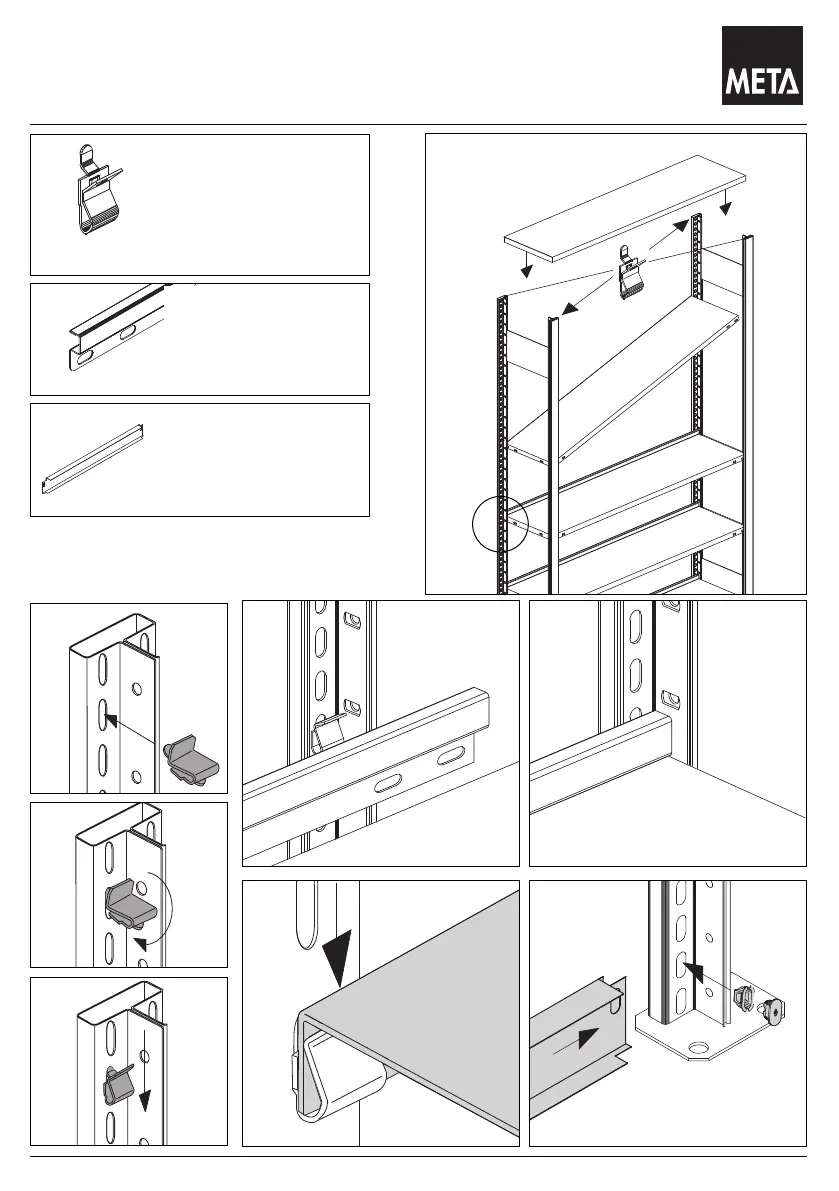 META