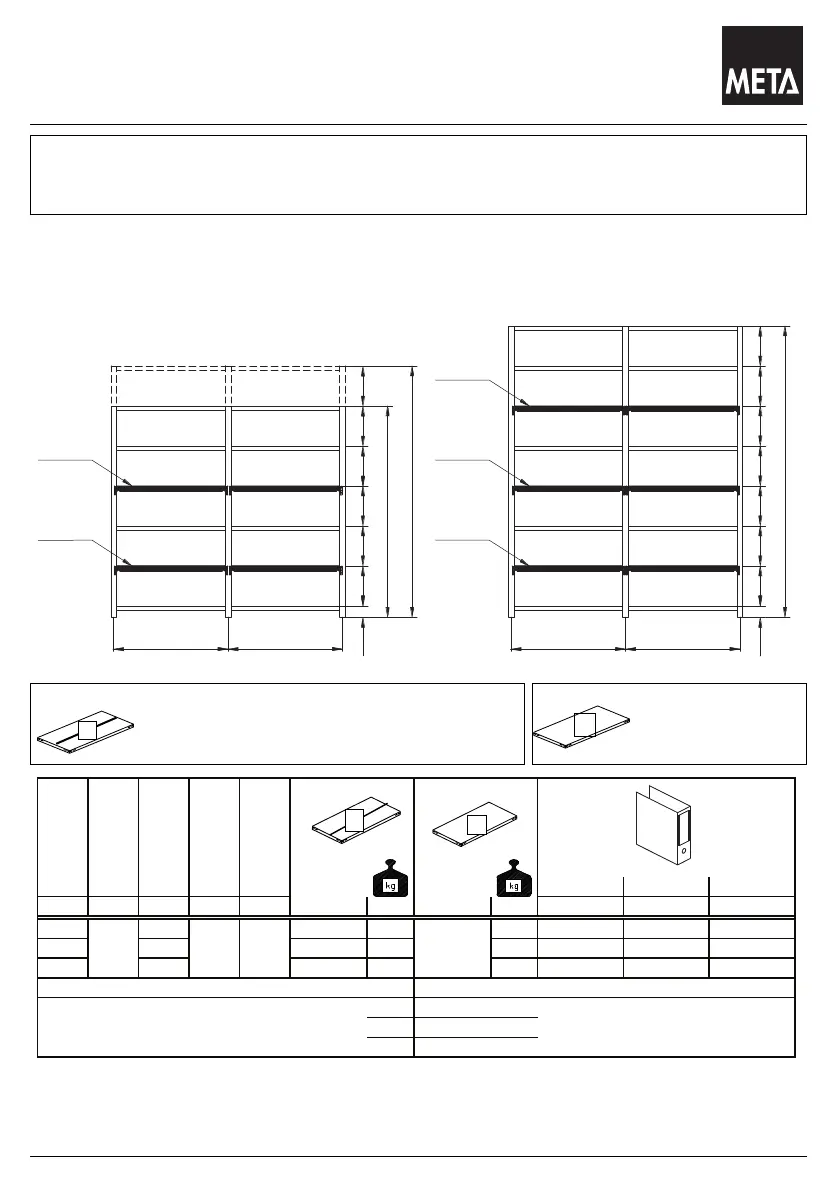 META

kg

kg

0