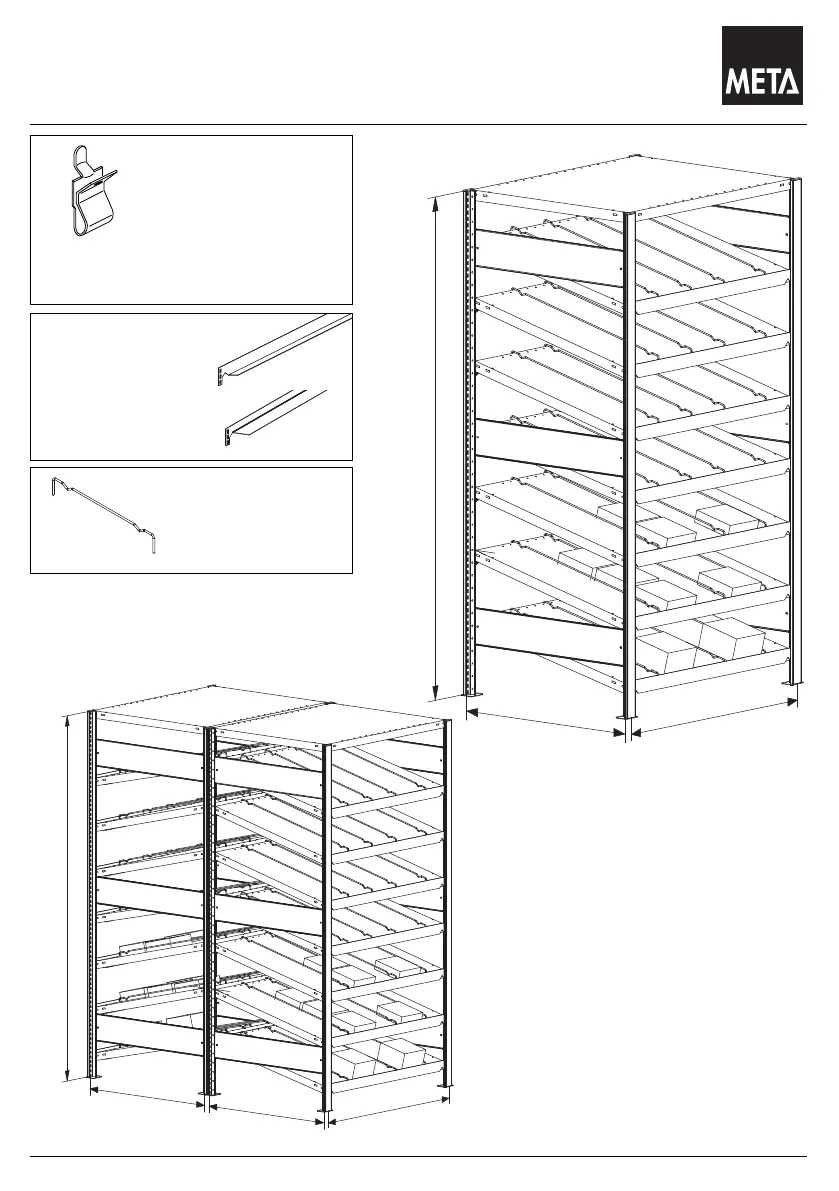 META