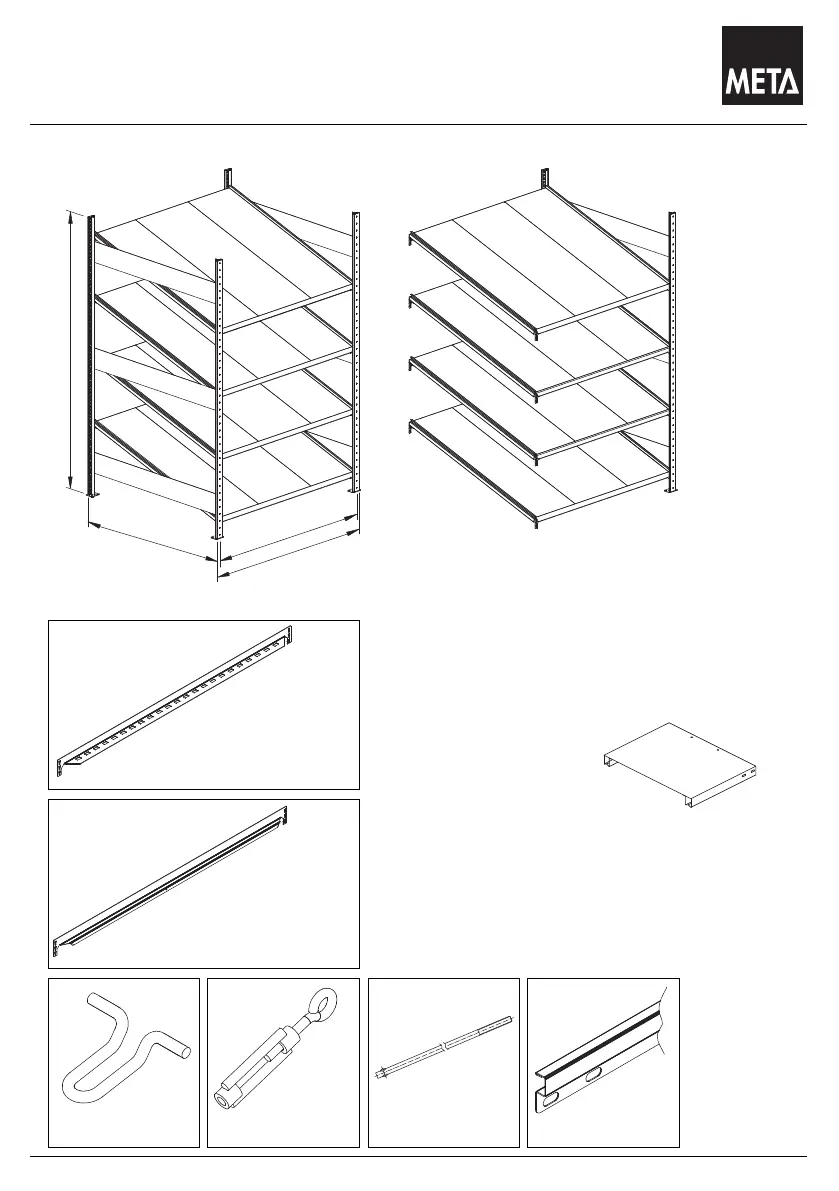 META