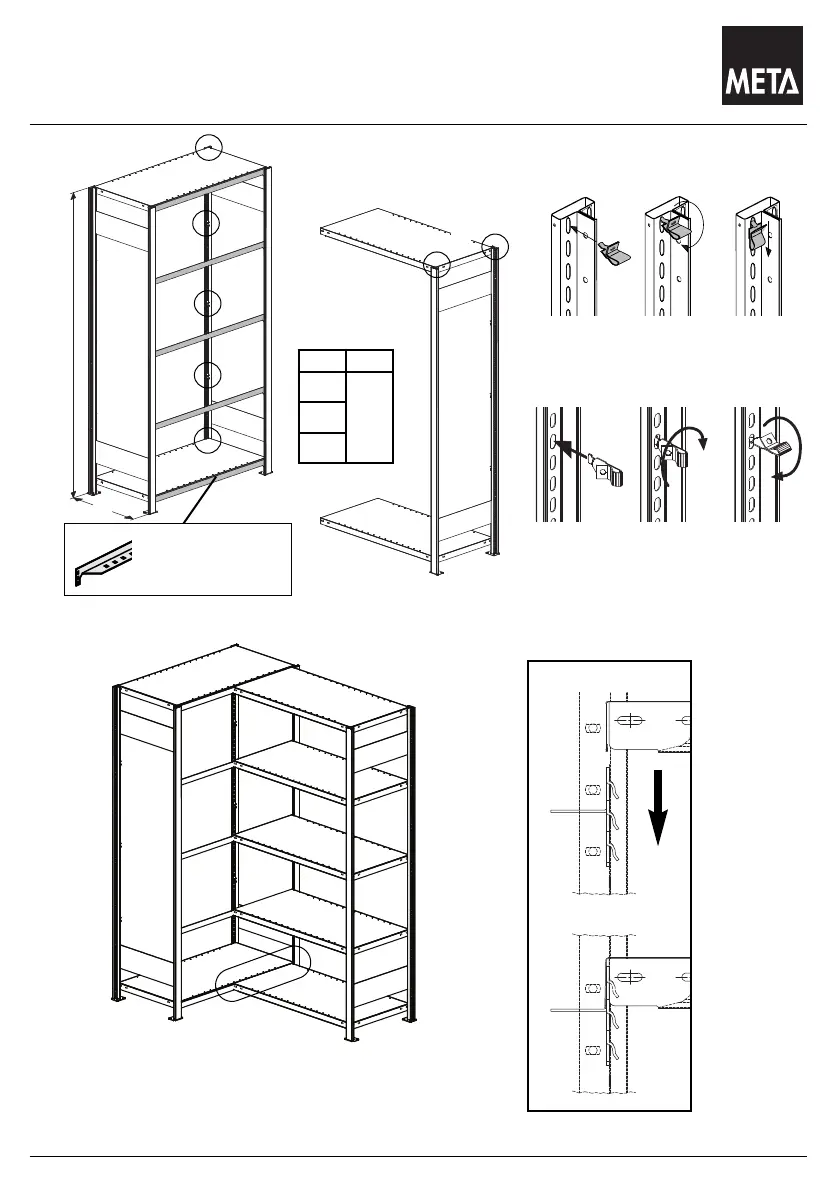 META