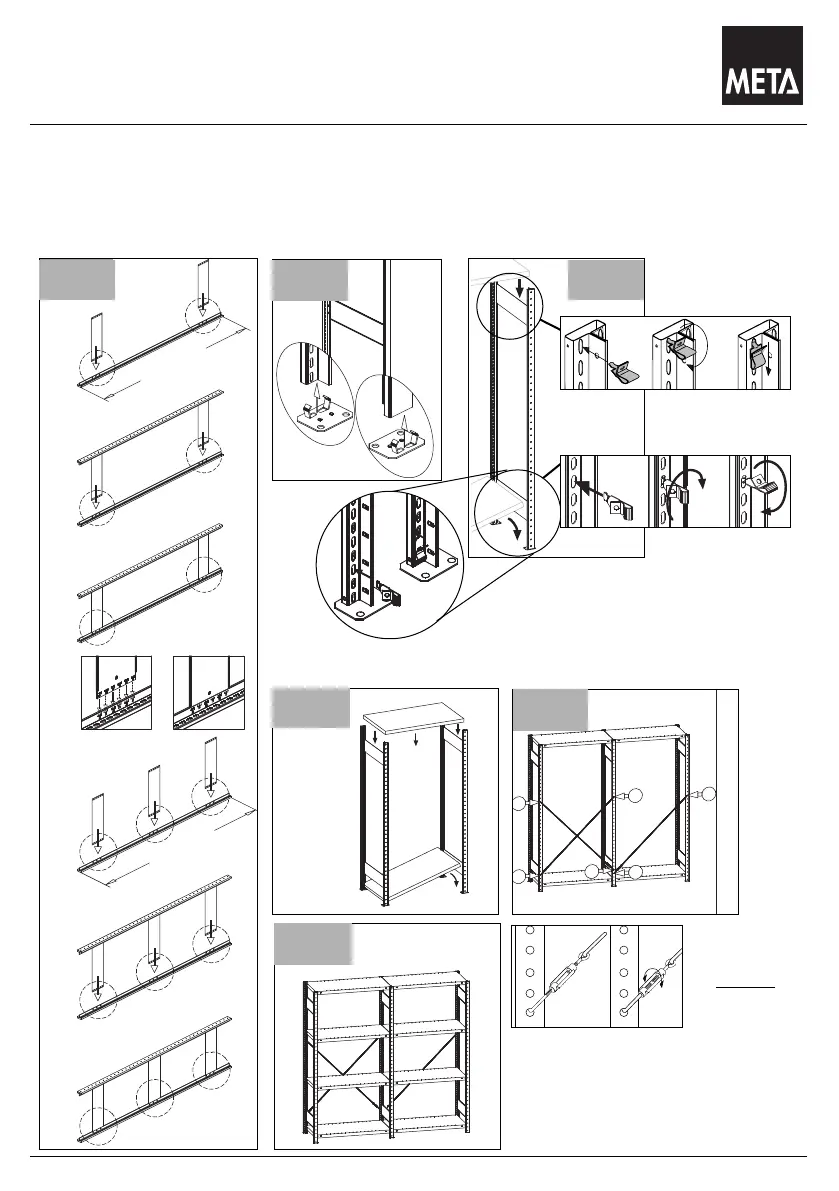 META