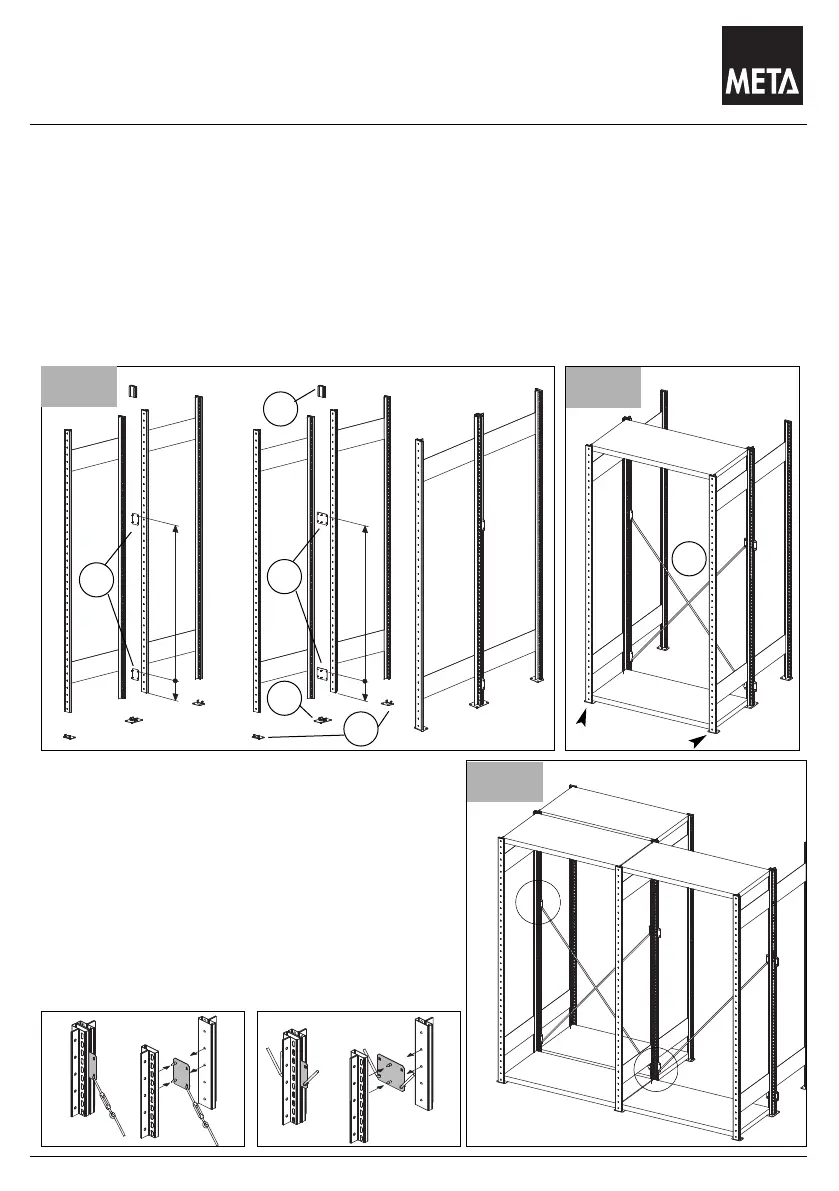 META