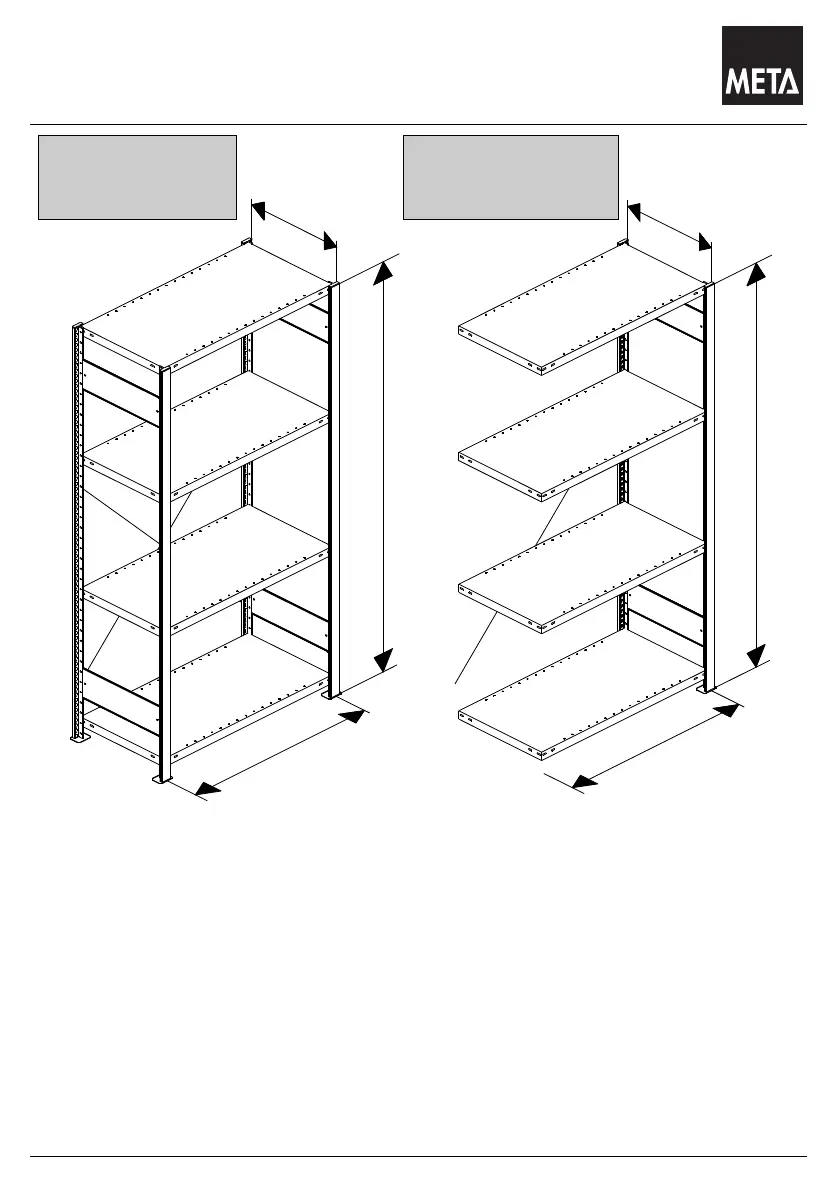 META