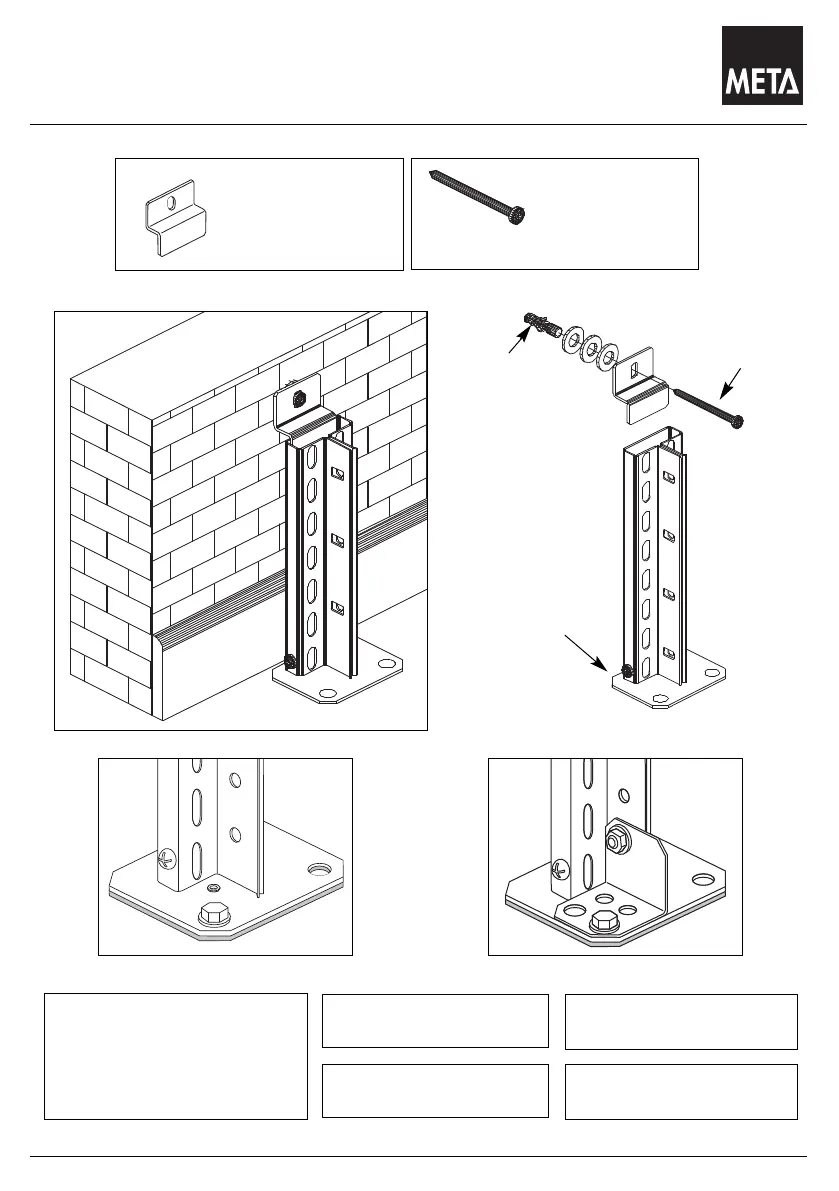 META