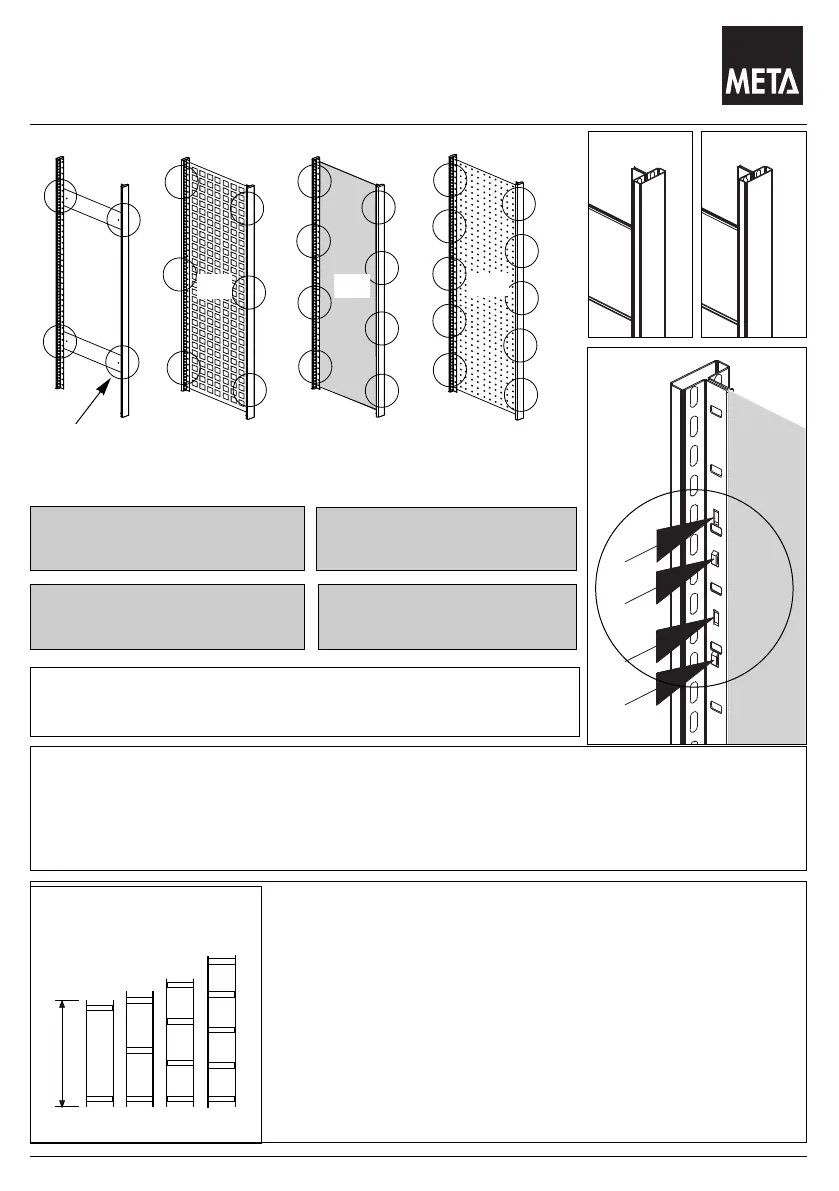 META