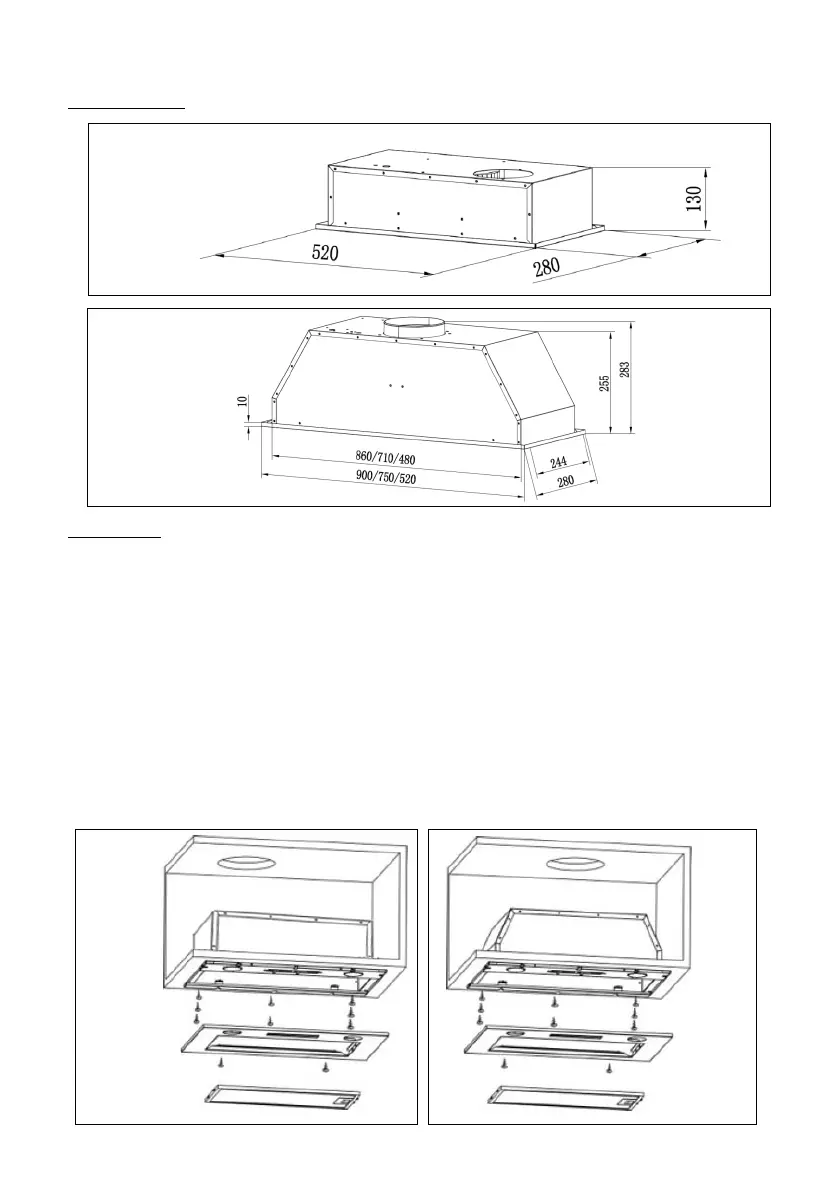 520

280

130

10

860/710/480

900/750/520

244

280

255

283