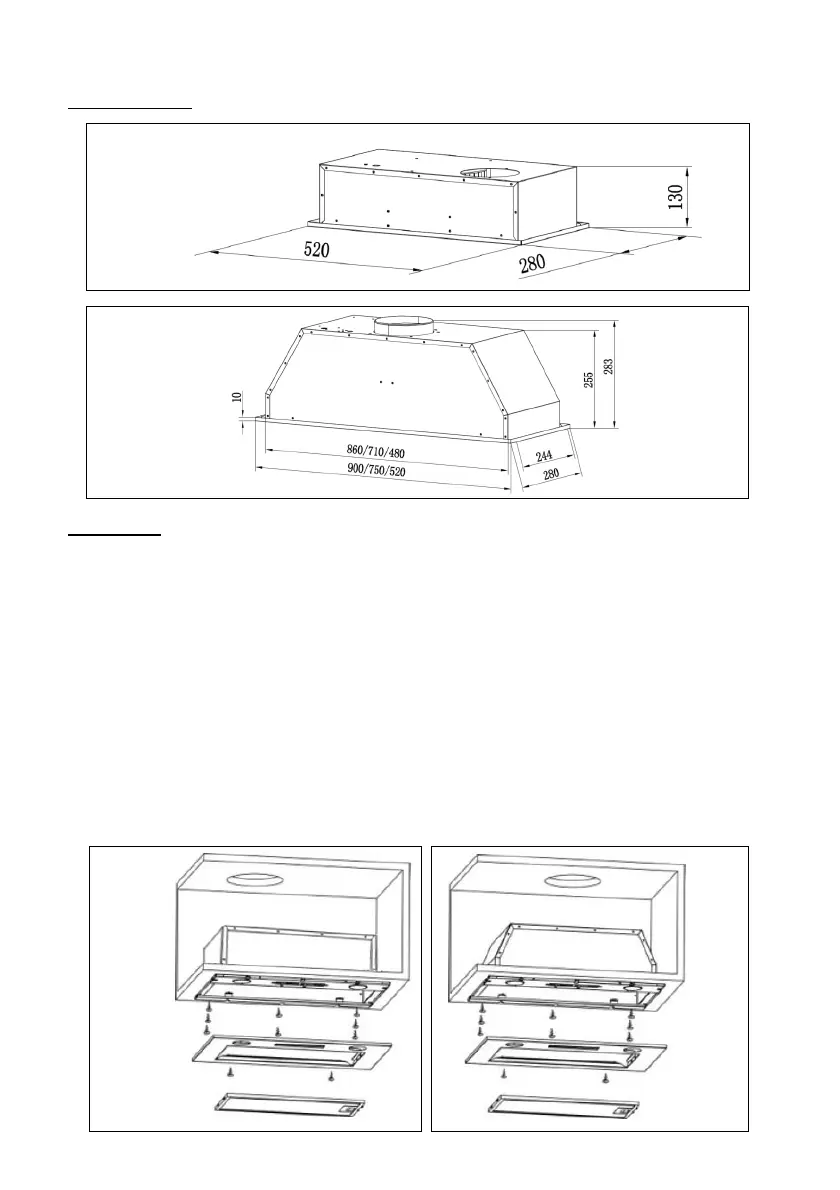 130
520
280

10
255
283
860/710/480
900/750/520
244
280