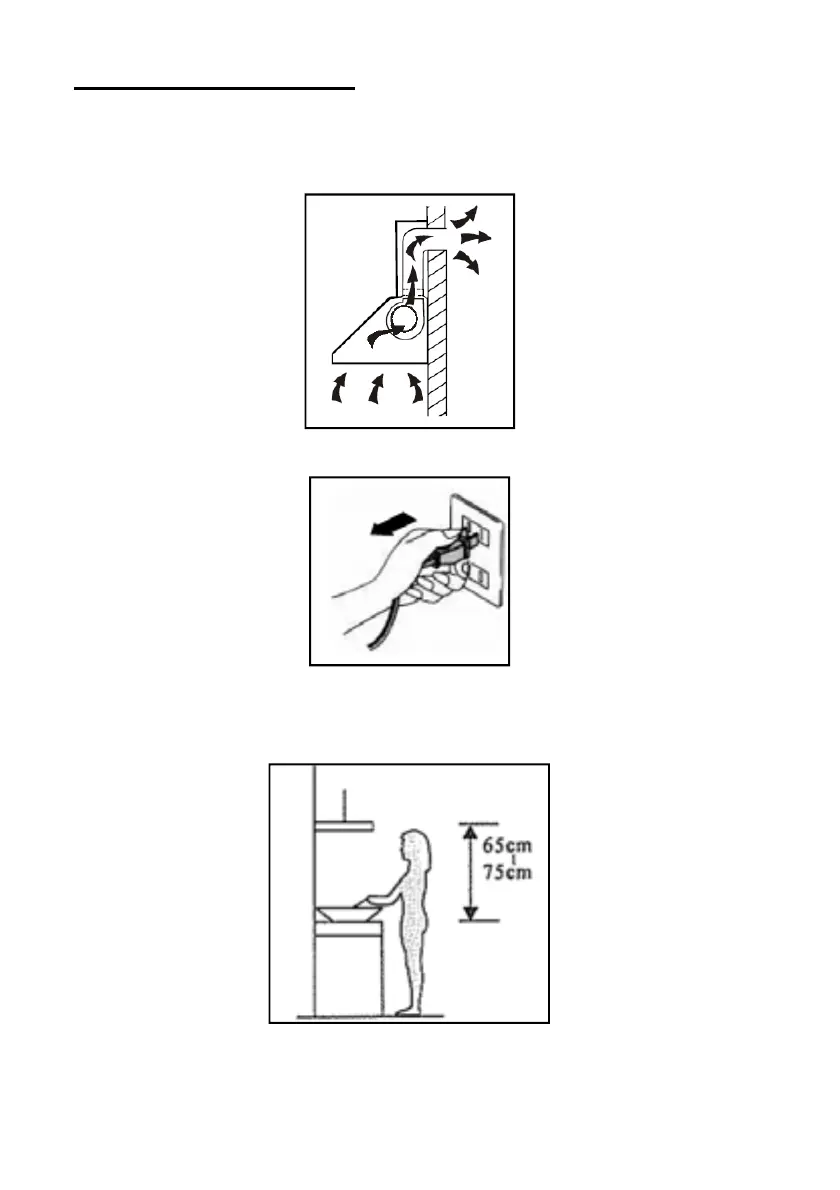 65cm
75cm