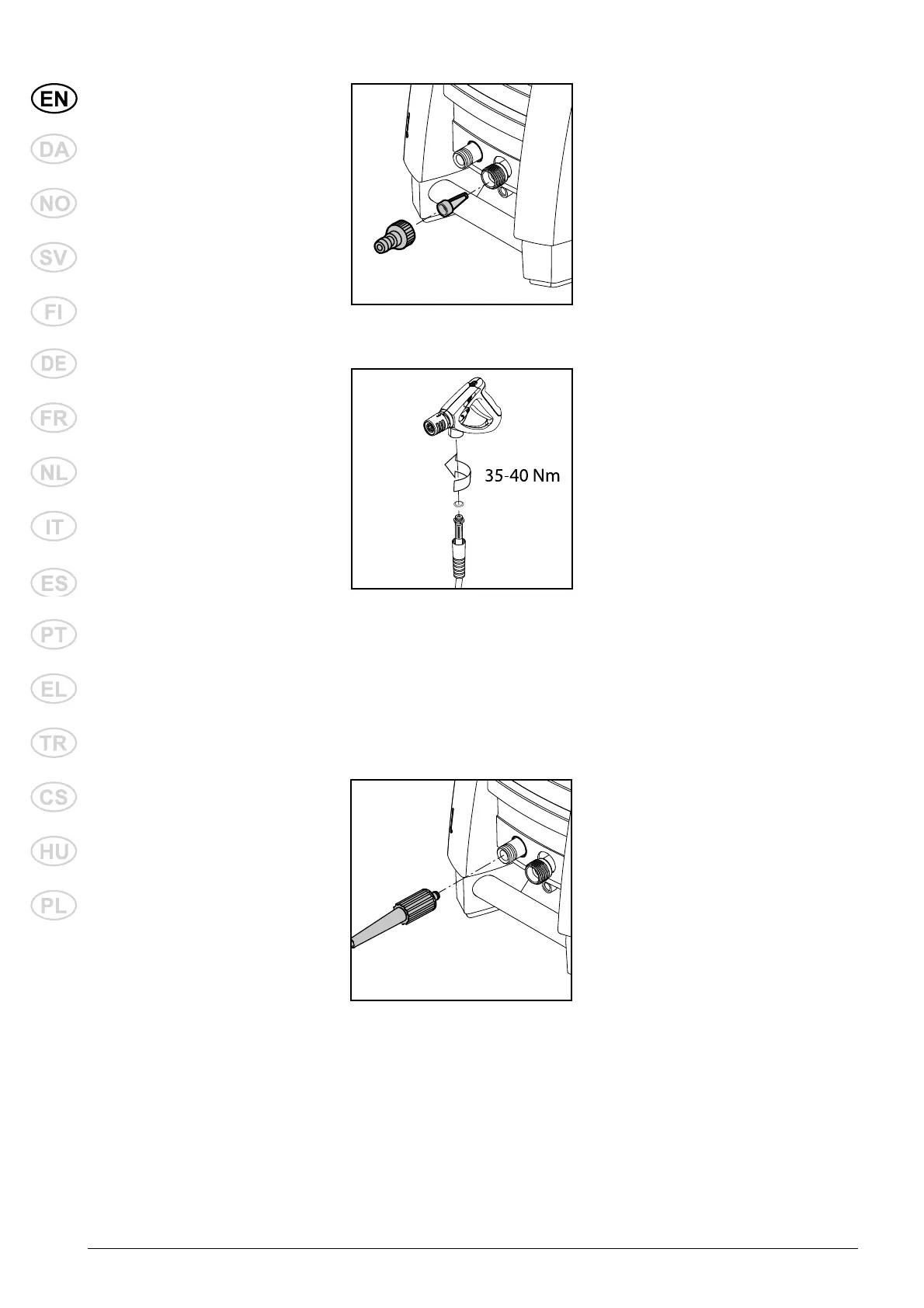 EN
DA
NO
SV
FI
DE
FR
NL
IT
ES
PT
EL
TR
CS
HU
PL

35-40 Nm