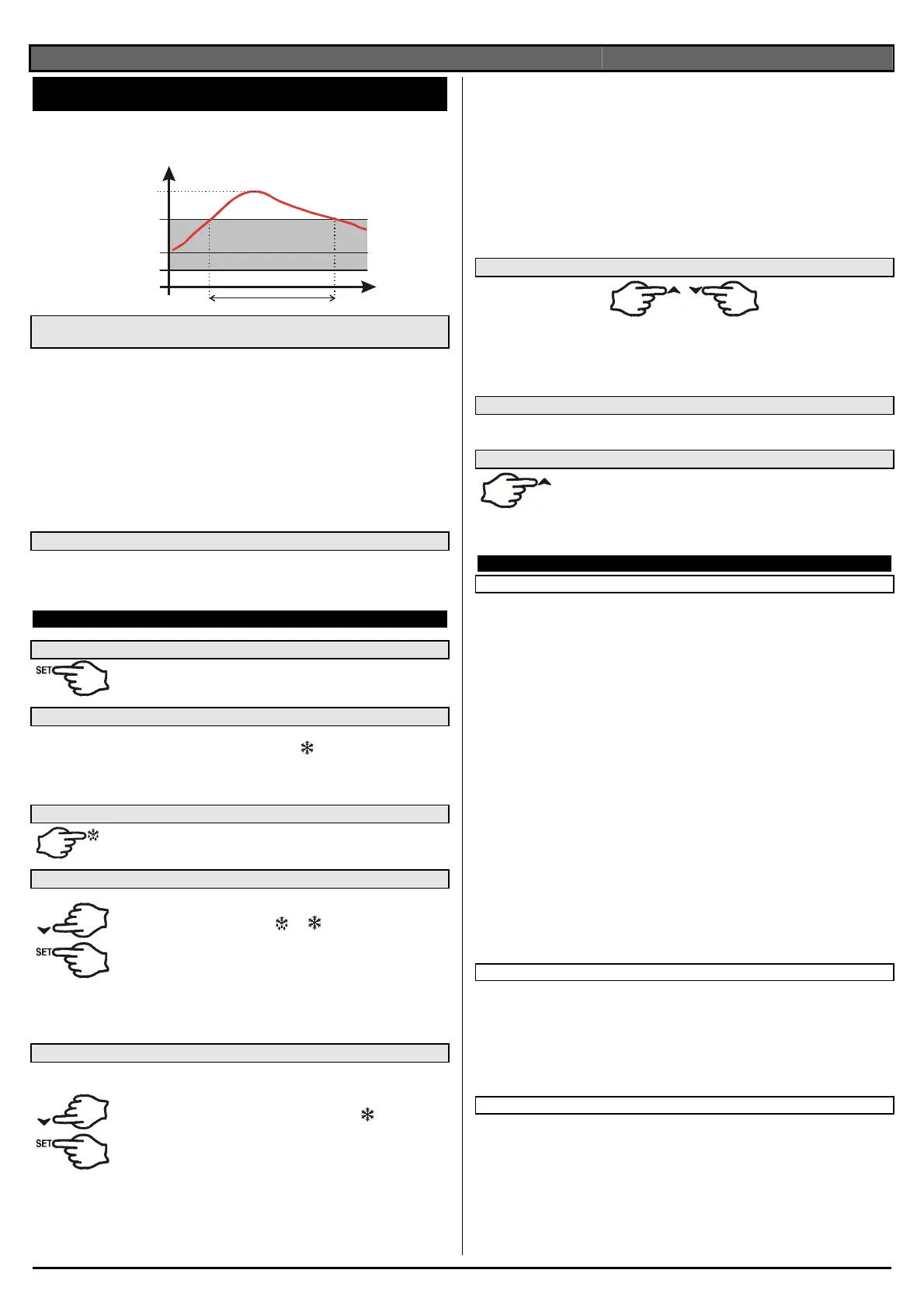 SET

SET

SET