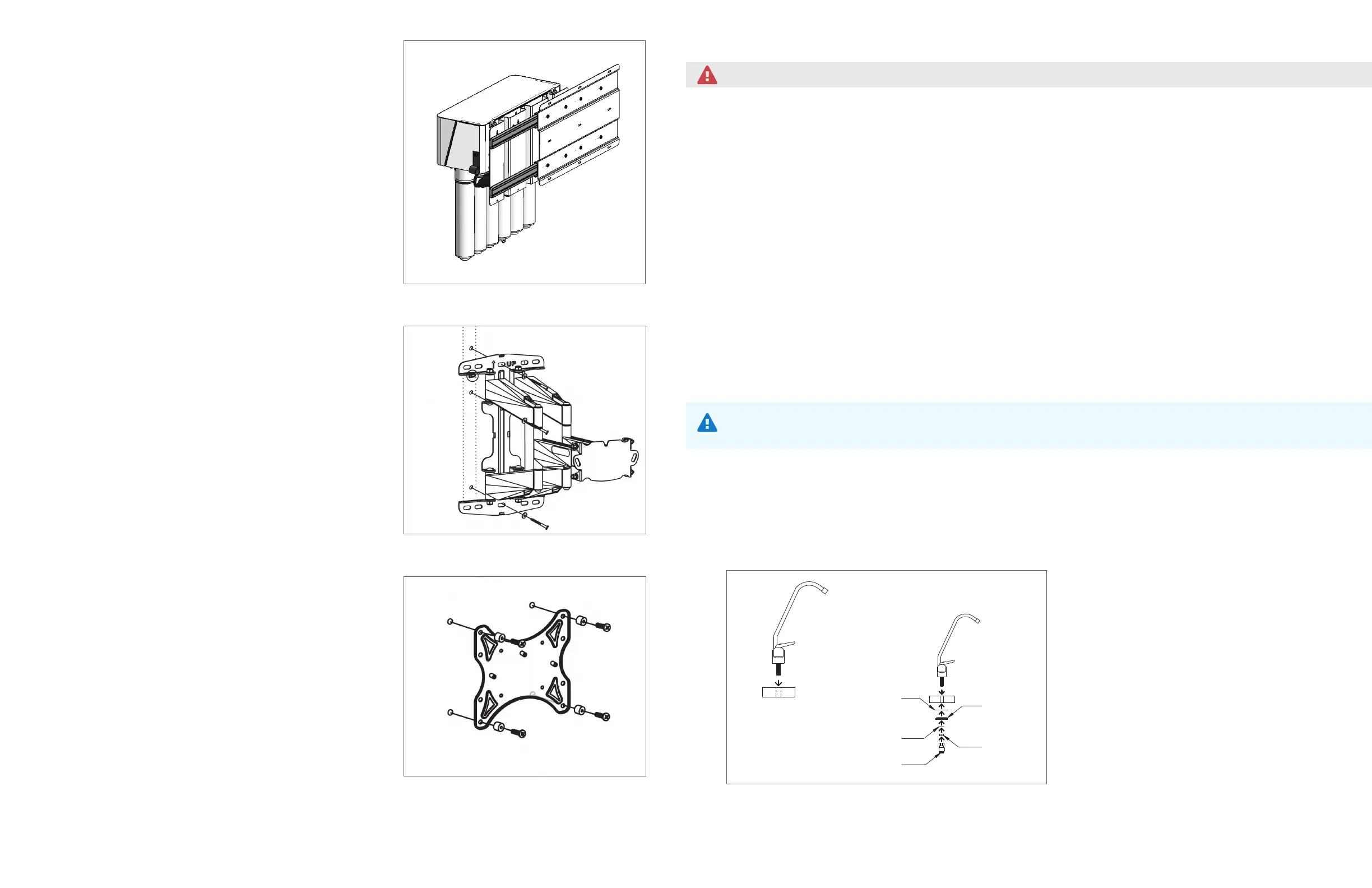 UP