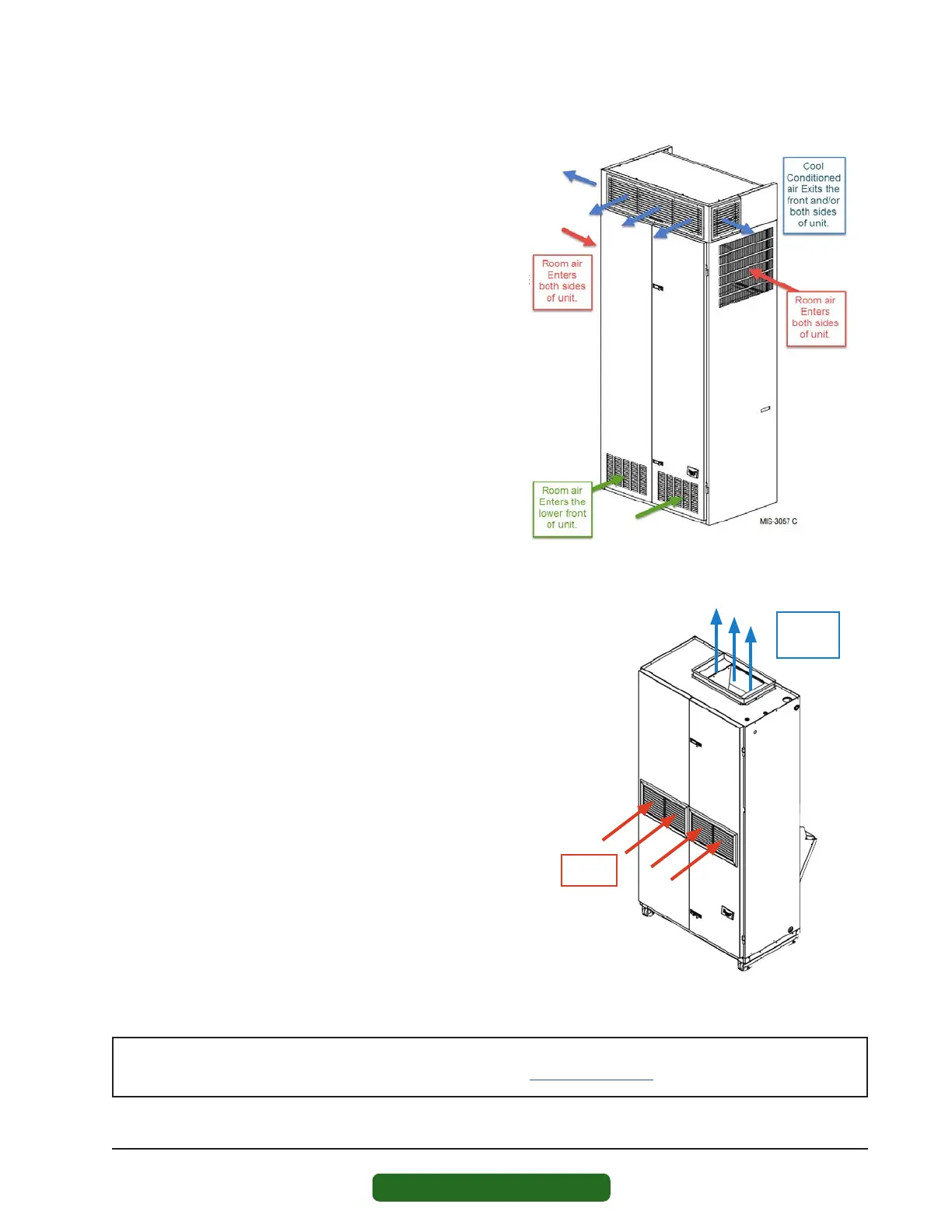 Cool Conditioned air Exits the front and/or both sides of unit.

Room air Enters both sides of unit.

Room air Enters both sides of unit.

Room air Enters the lower front of unit.

MIS-3057 C