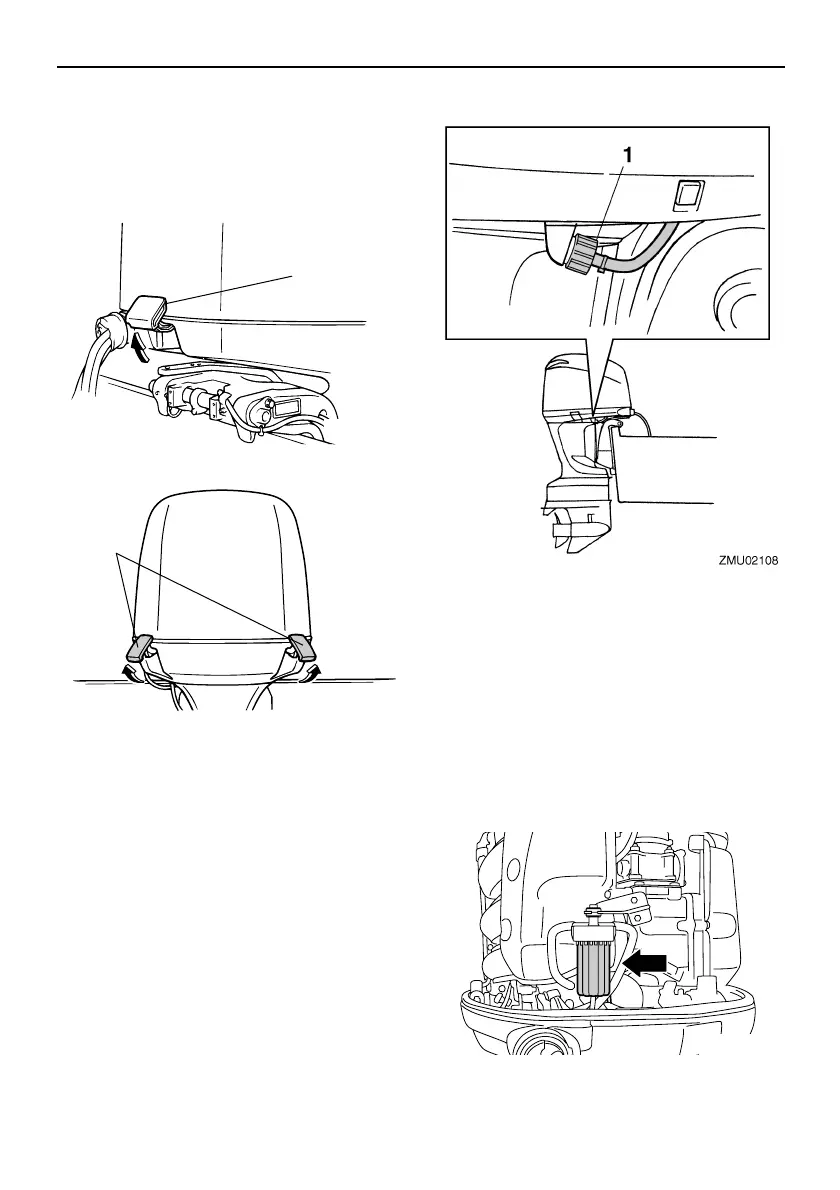 1

ZMU02108