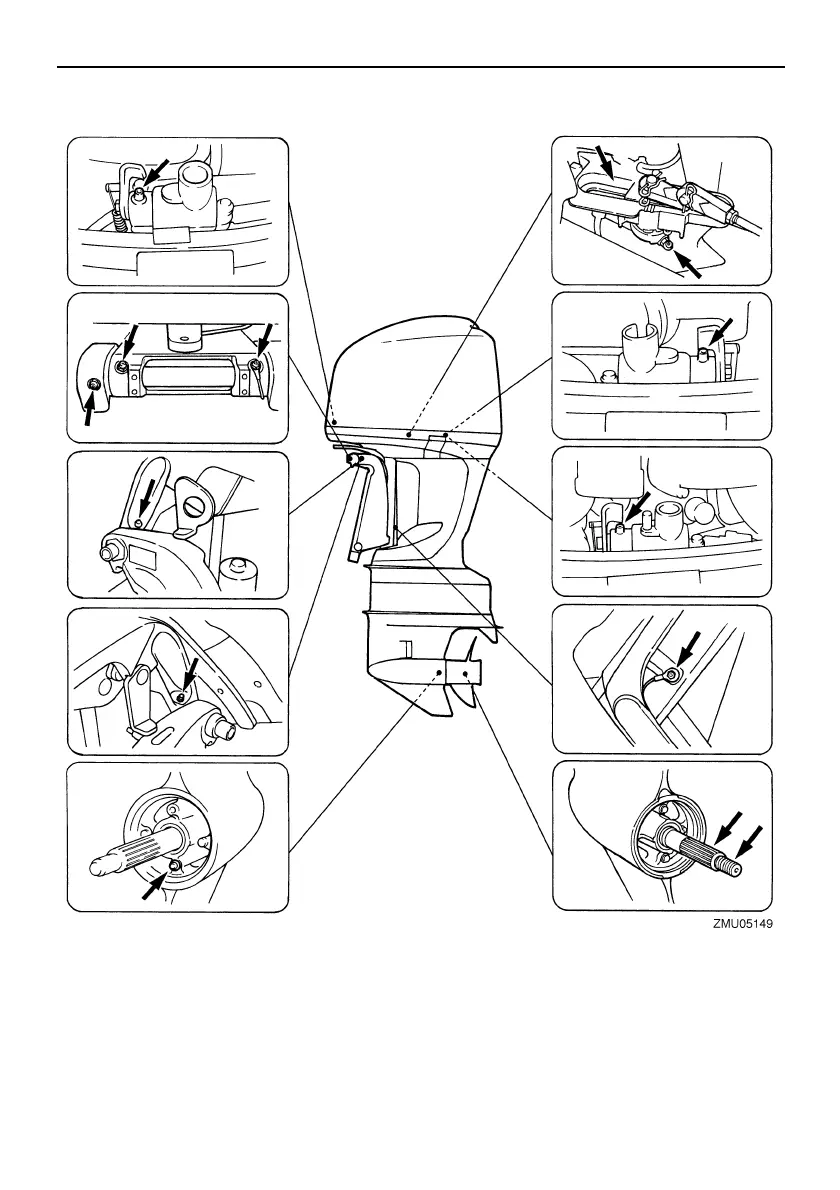 ZMU05149