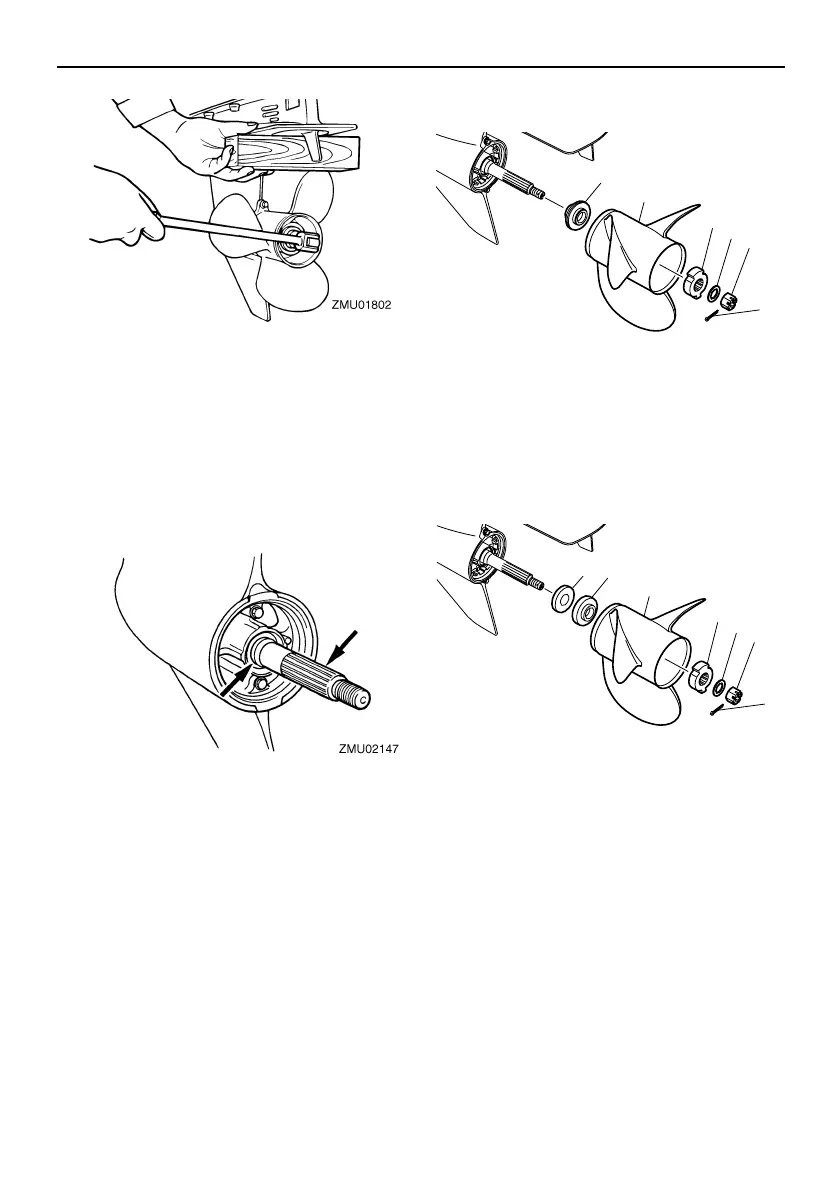 ZMU01802

ZMU02147