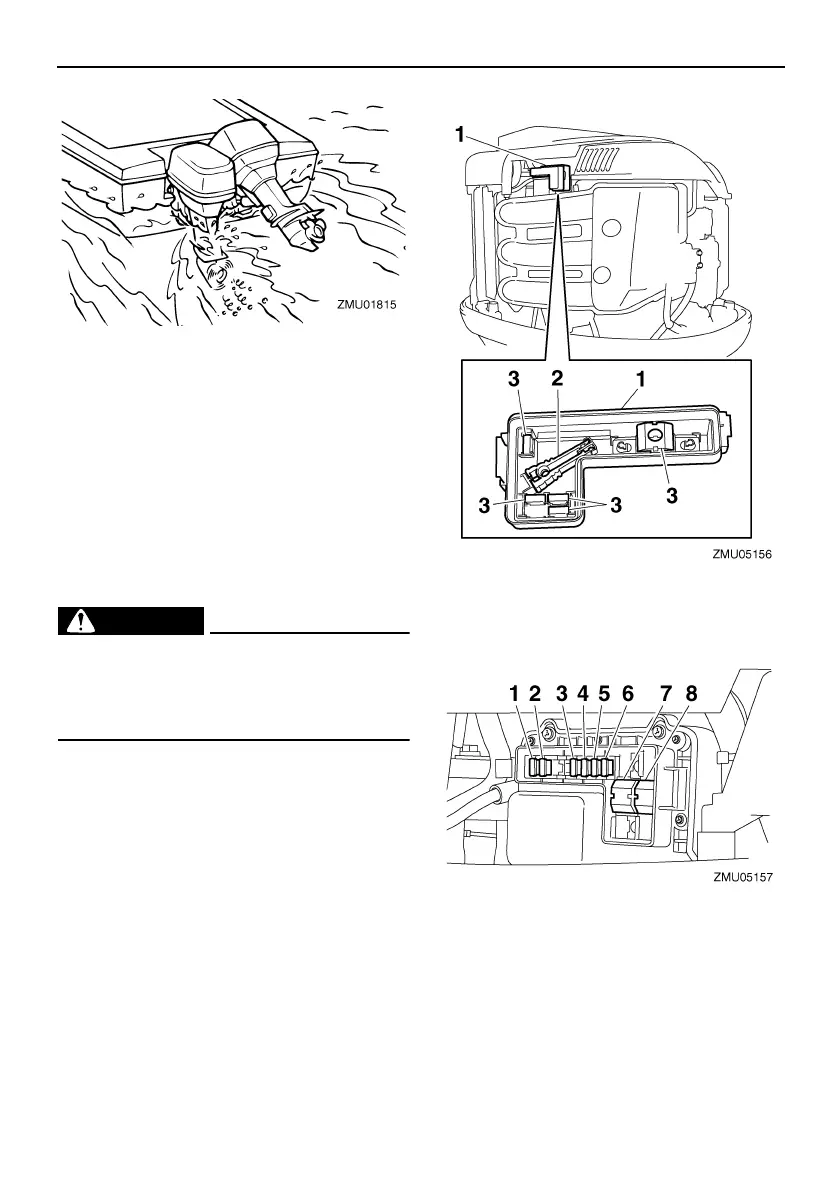 ZMU01815

1

3 2 1

3

3 3

ZMU05156

1 2 3 4 5 6 7 8

ZMU05157