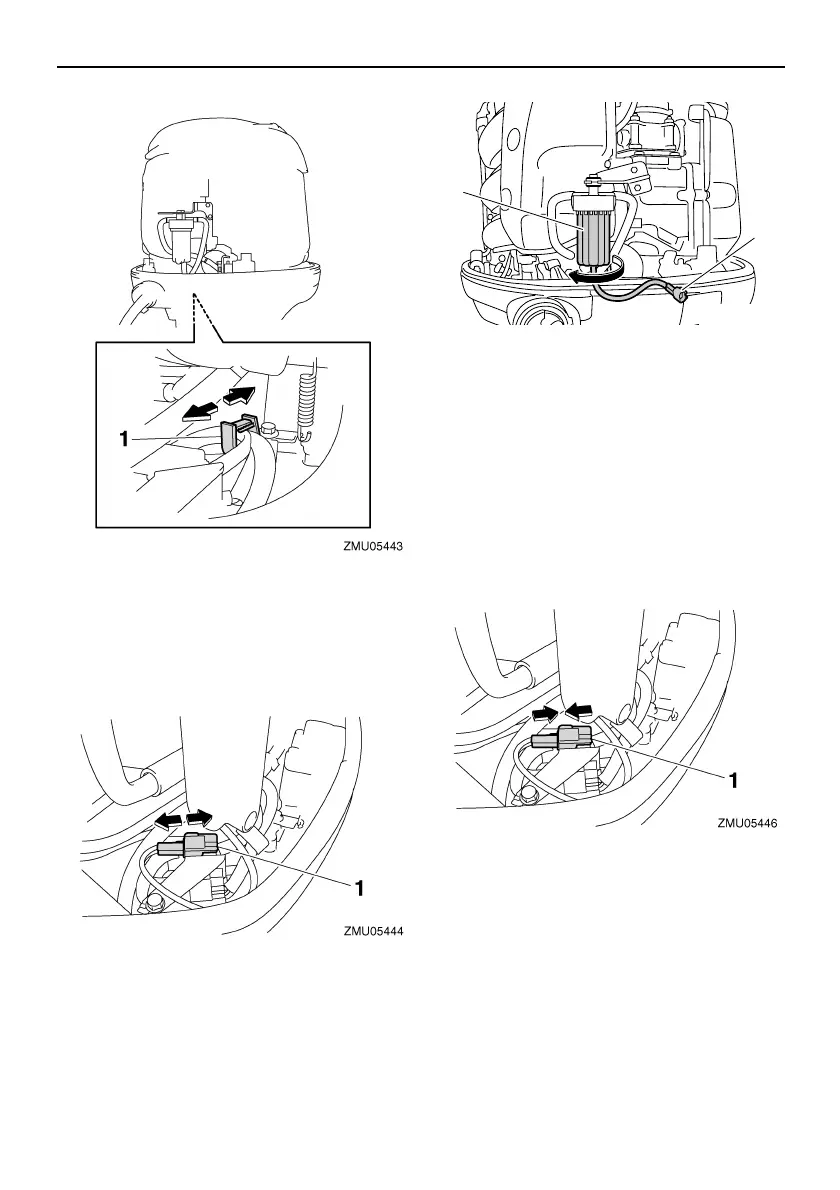 1

ZMU05443

1

ZMU05444

1

ZMU05446