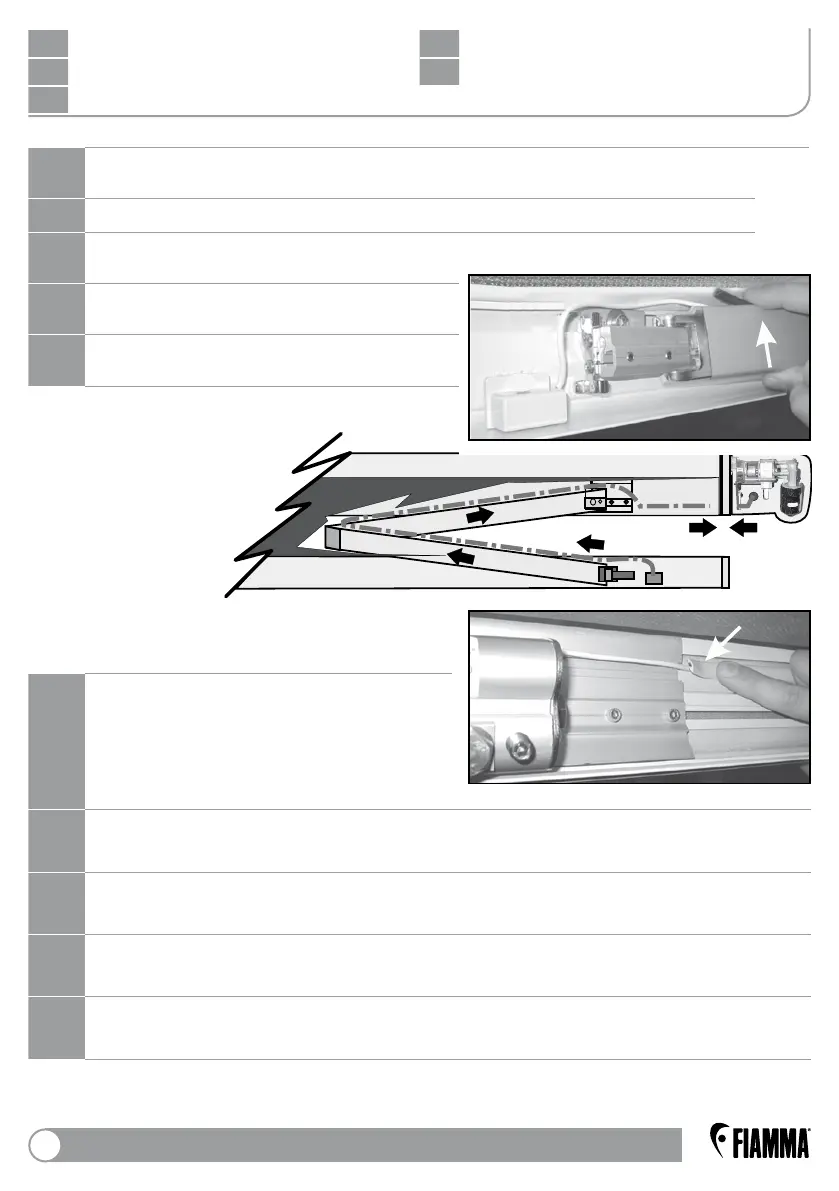 FIAMMA