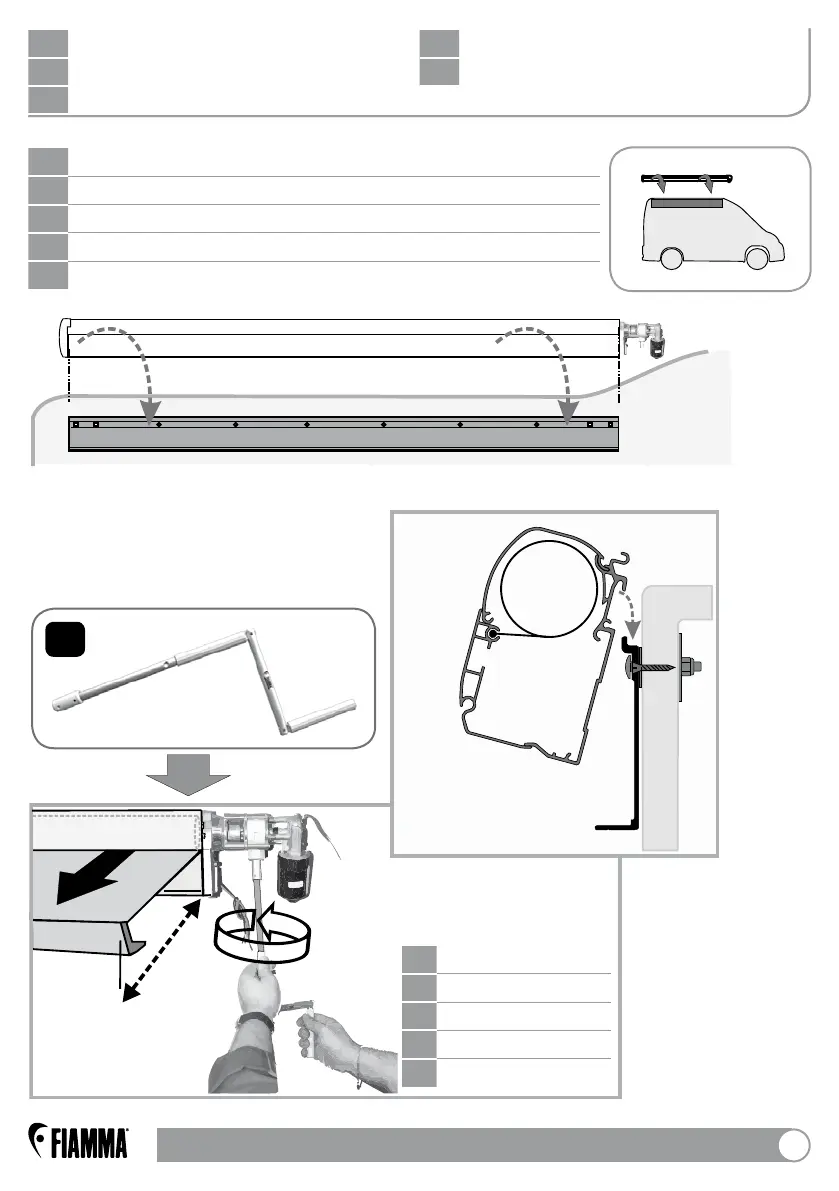 FIAMMA