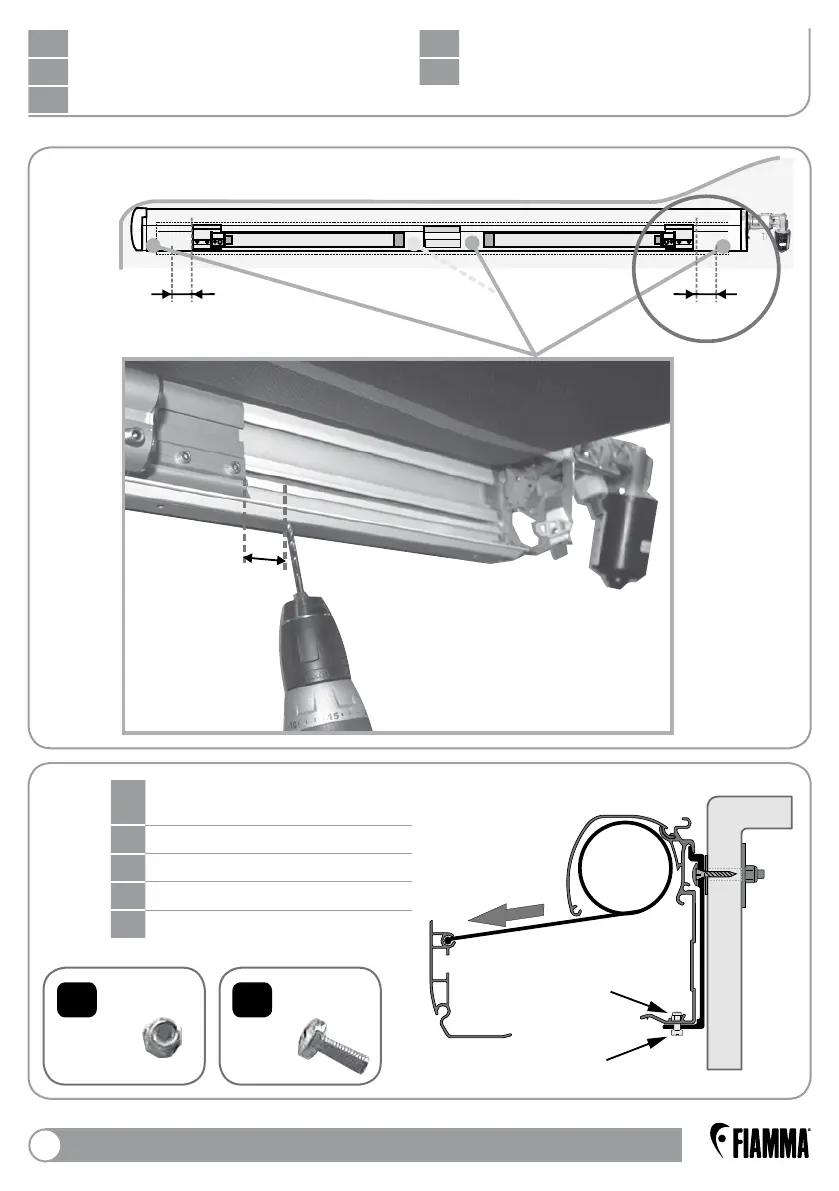 15
FIAMMA