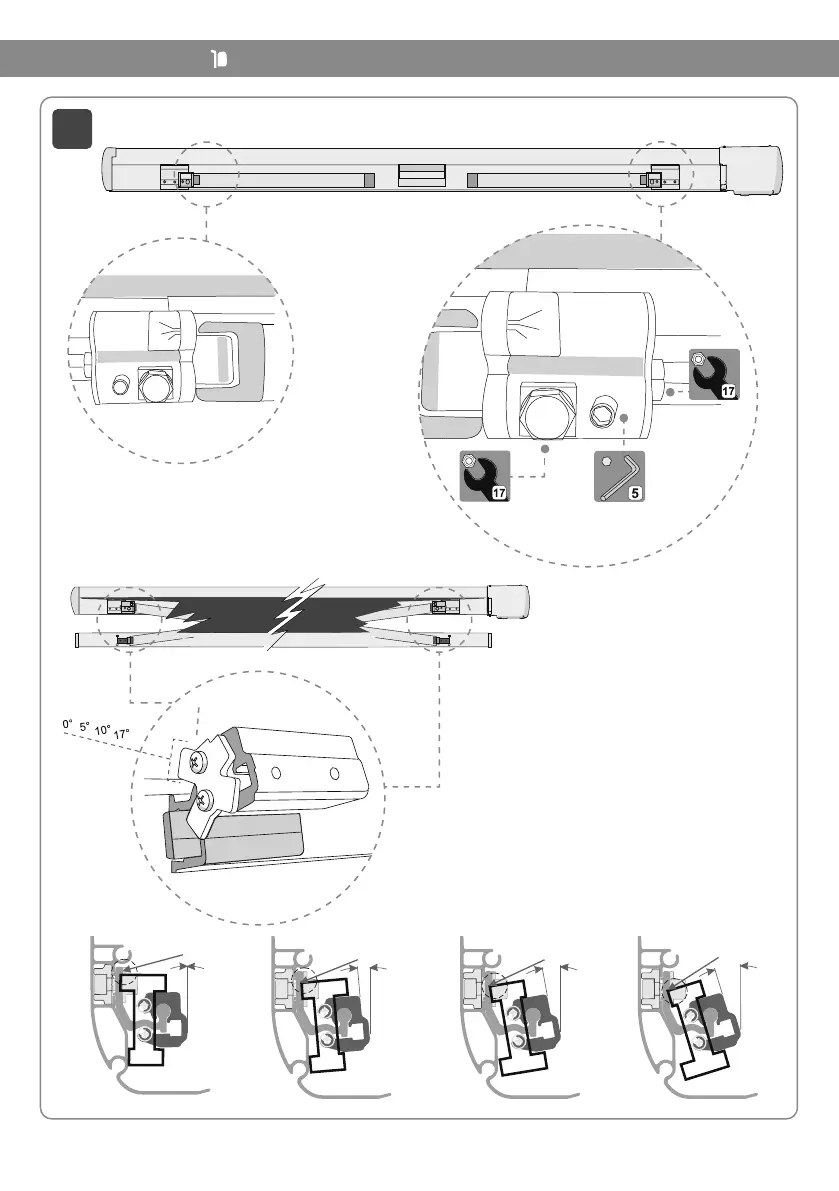 17

17

5

0° 5° 10° 17°